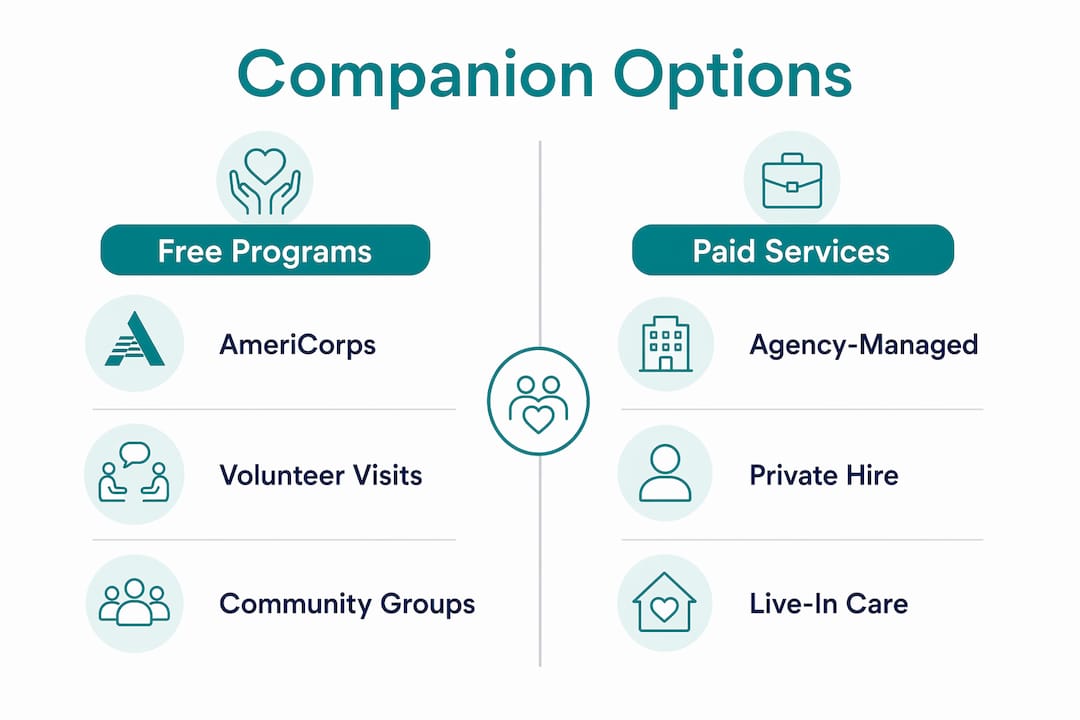 Companion Options

Free Programs

AmeriCorps

Volunteer Visits

Community Groups

Paid Services

Agency-Managed

Private Hire

Live-In Care