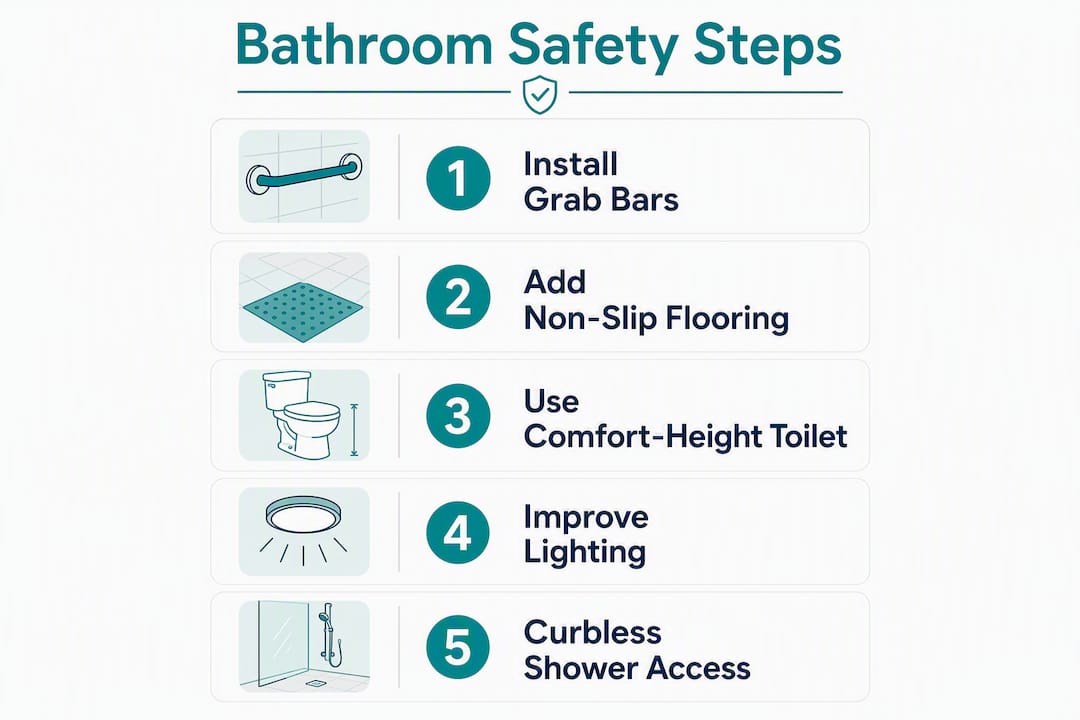 Bathroom Safety Steps

1 Install Grab Bars

2 Add Non-Slip Flooring

3 Use Comfort-Height Toilet

4 Improve Lighting

5 Curbless Shower Access