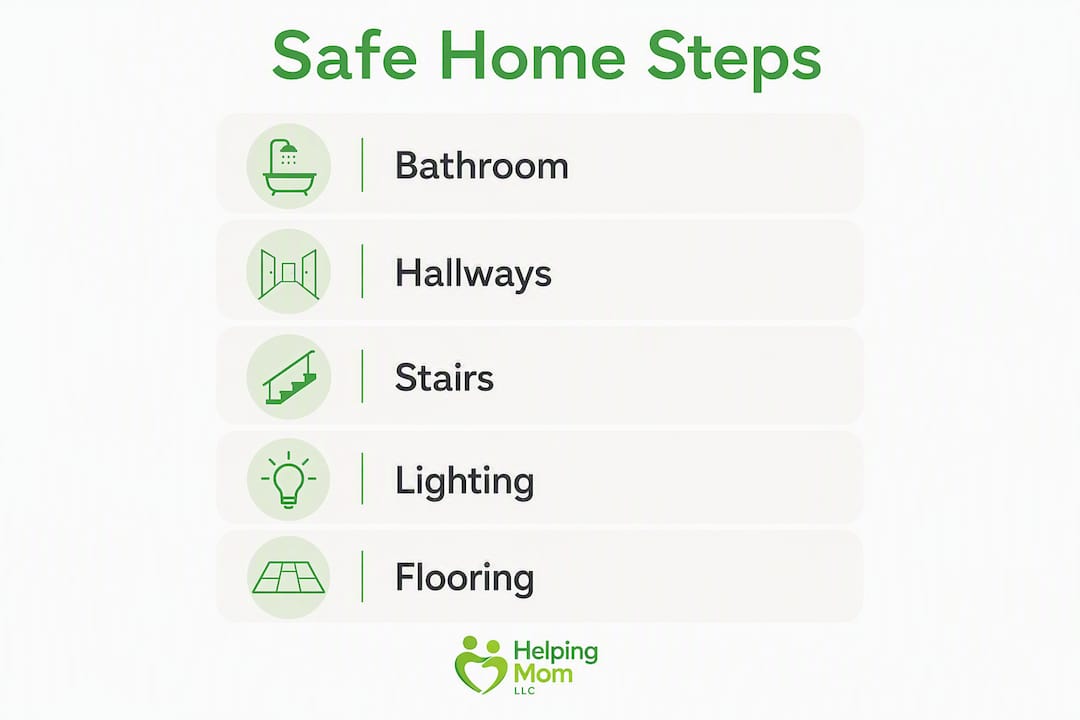 Safe Home Steps

Bathroom

Hallways

Stairs

Lighting

Flooring

Helping Mom LLC