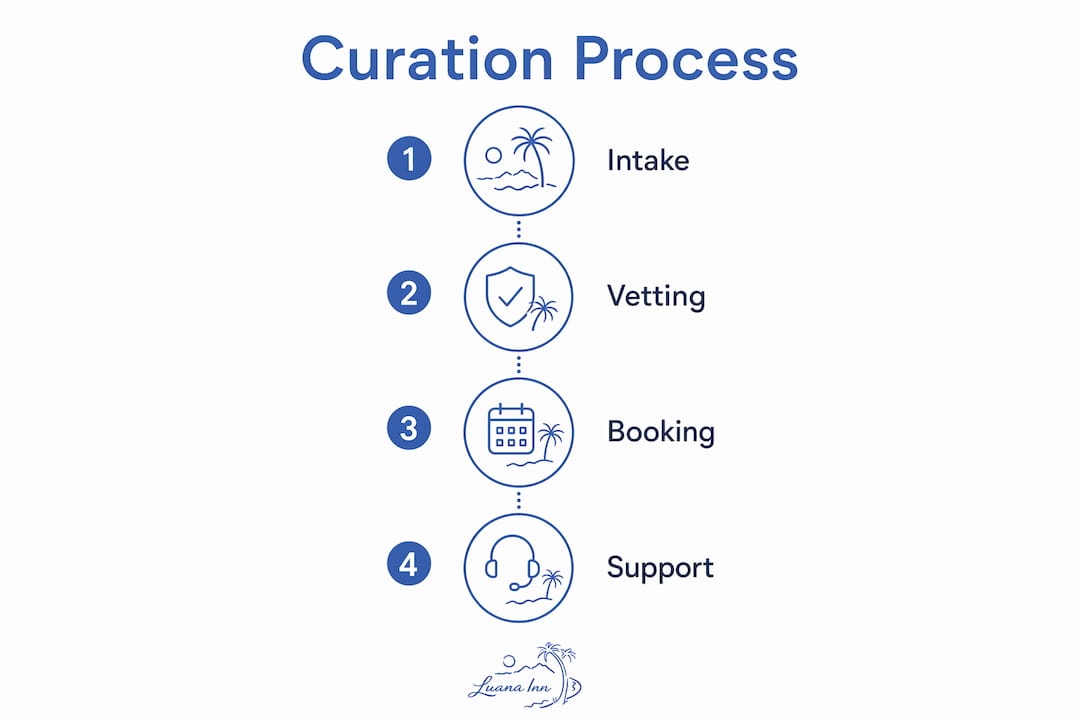 Curation Process

1 Intake

2 Vetting

3 Booking

4 Support

Luana Inn