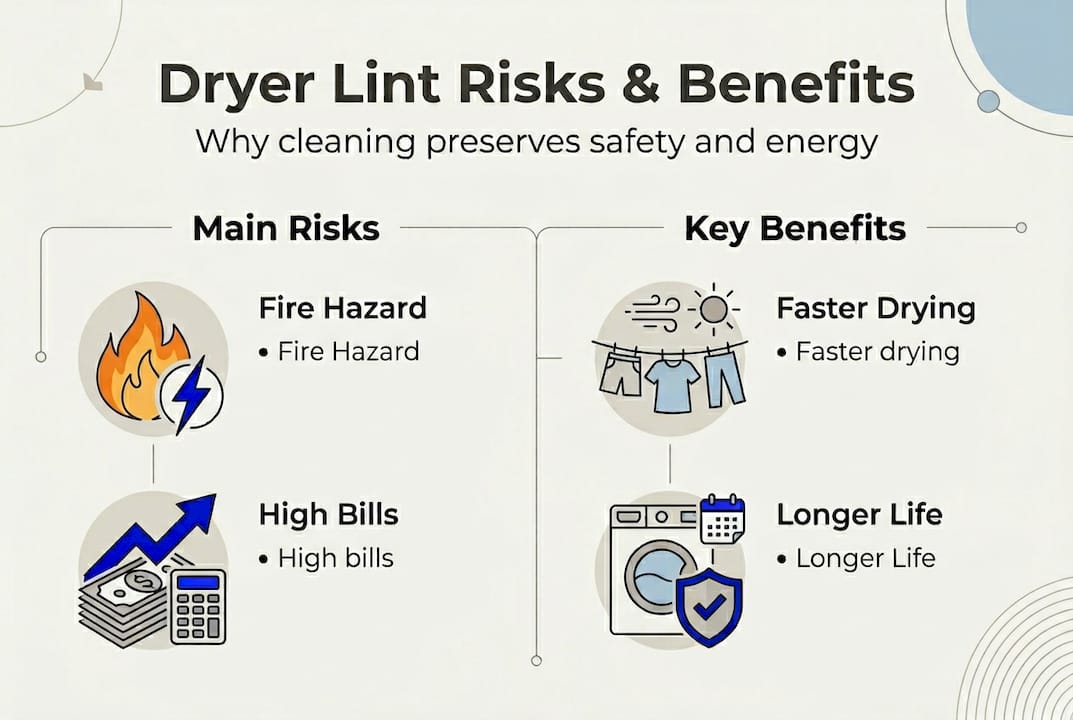 Dryer Lint Risks & Benefits

Why cleaning preserves safety and energy

Main Risks

Fire Hazard

• Fire Hazard

High Bills

• High bills

Key Benefits

Faster Drying

• Faster drying

Longer Life

• Longer Life