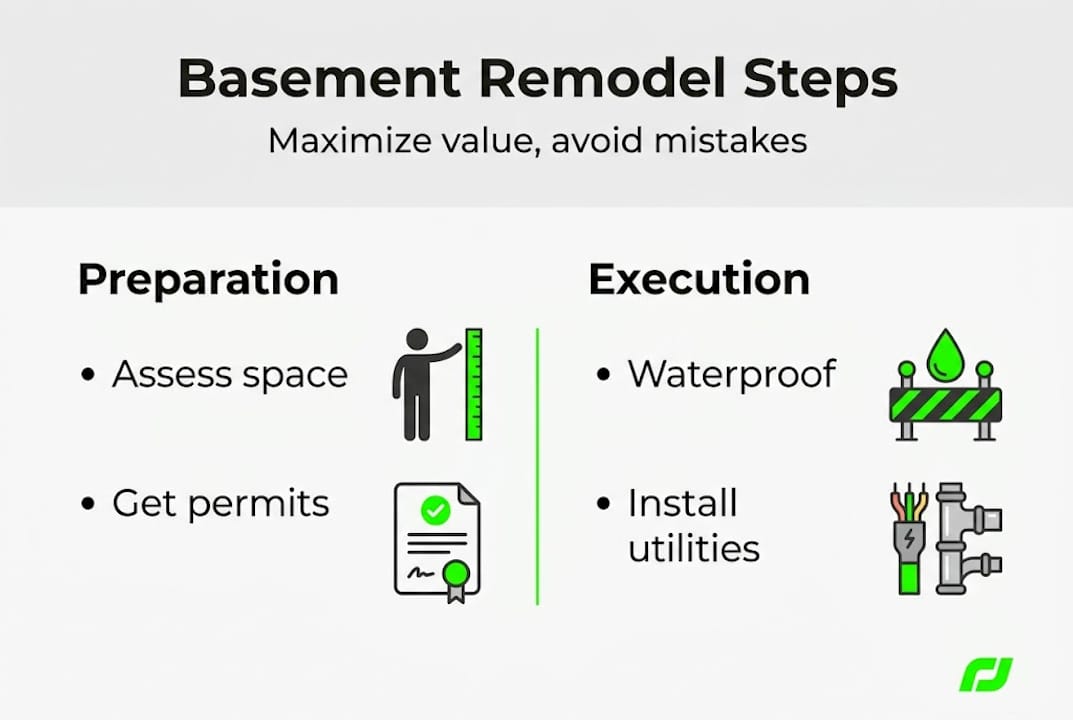 Basement Remodel Steps

Maximize value, avoid mistakes

Preparation

• Assess space

• Get permits

Execution

• Waterproof

• Install utilities