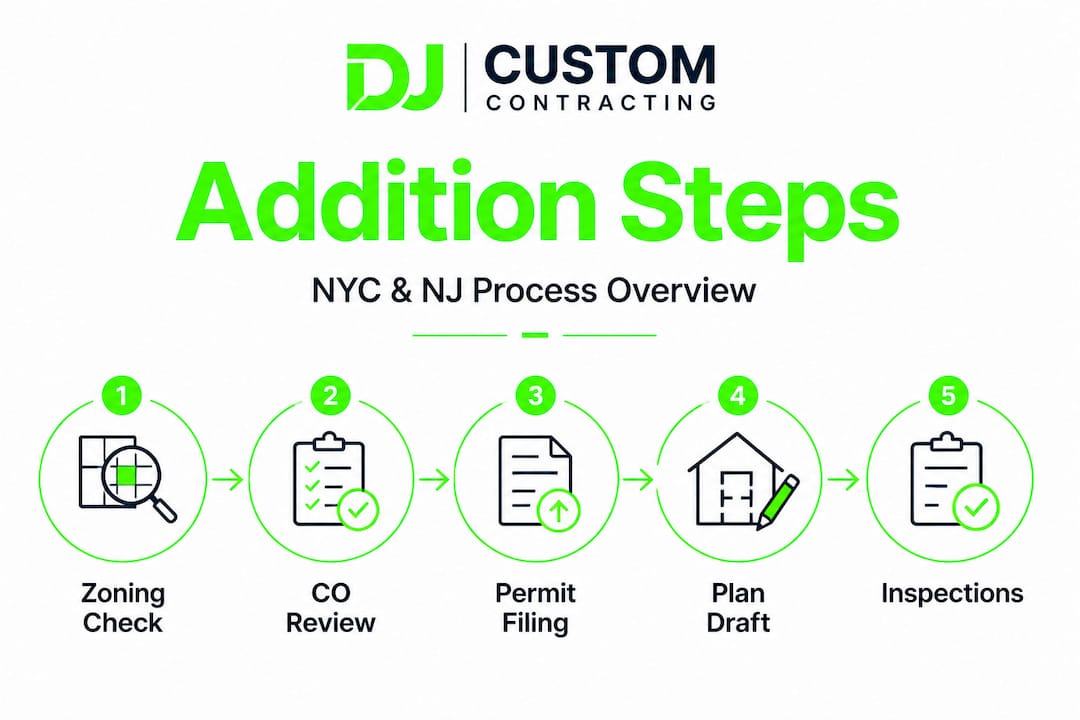 DJ | CUSTOM CONTRACTING

Addition Steps

NYC & NJ Process Overview

1
Zoning Check

2
CO Review

3
Permit Filing

4
Plan Draft

5
Inspections