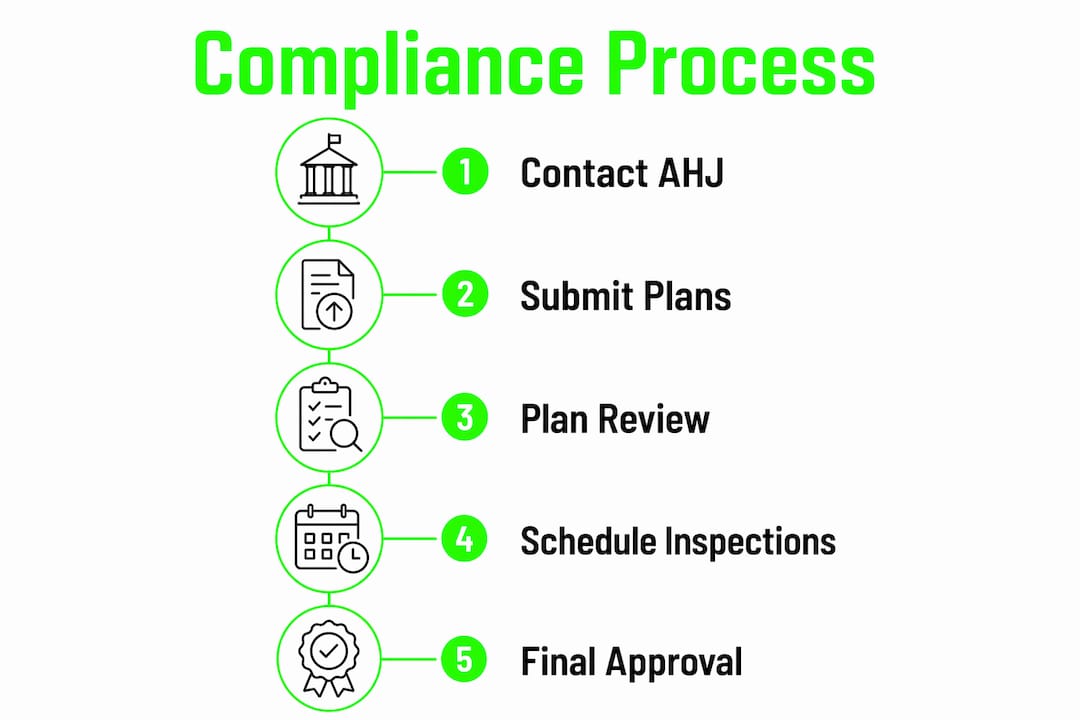 Compliance Process

1 Contact AHJ

2 Submit Plans

3 Plan Review

4 Schedule Inspections

5 Final Approval