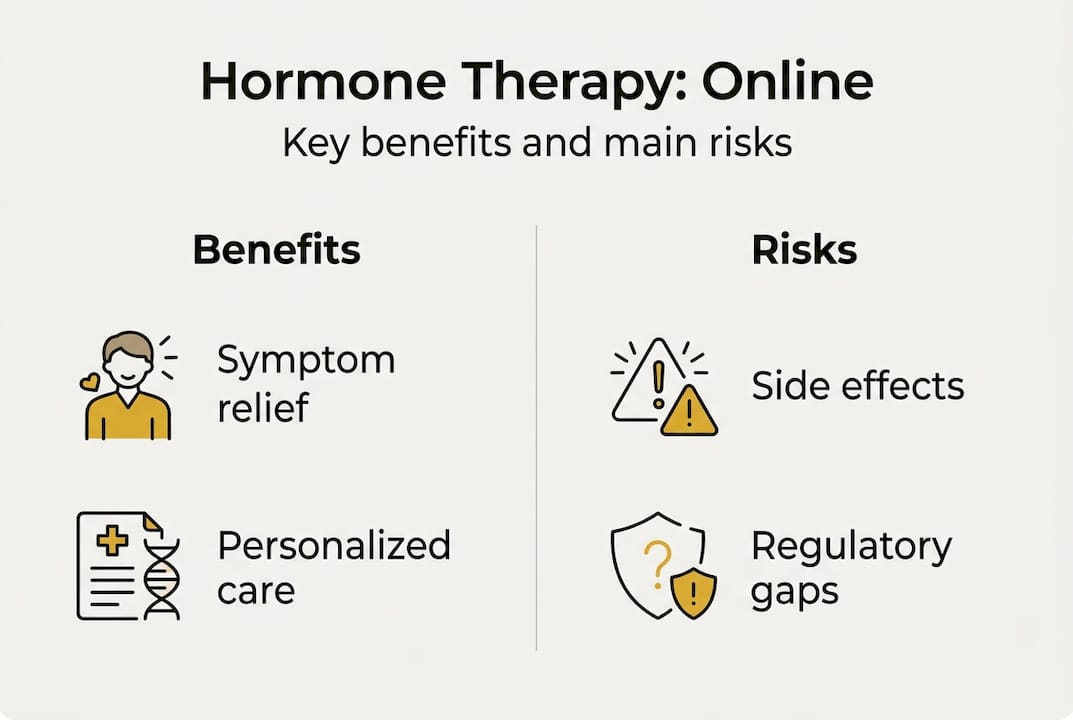 Hormone Therapy: Online
Key benefits and main risks

Benefits

Symptom relief

Personalized care

Risks

Side effects

Regulatory gaps