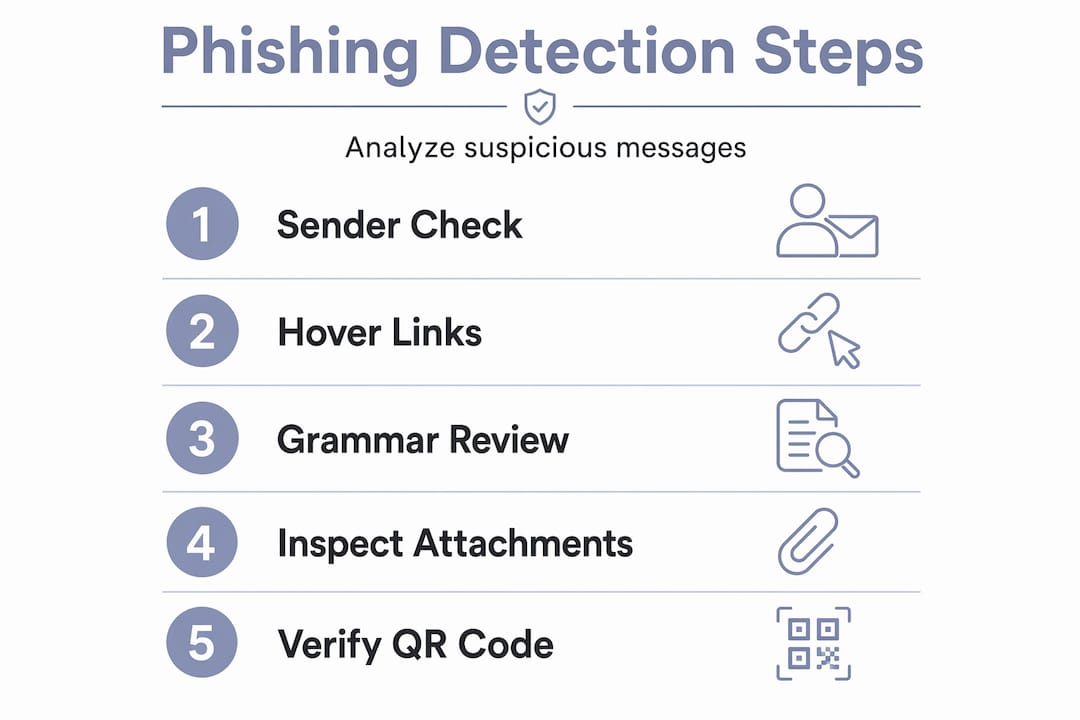 Phishing Detection Steps

Analyze suspicious messages

1 Sender Check

2 Hover Links

3 Grammar Review

4 Inspect Attachments

5 Verify QR Code