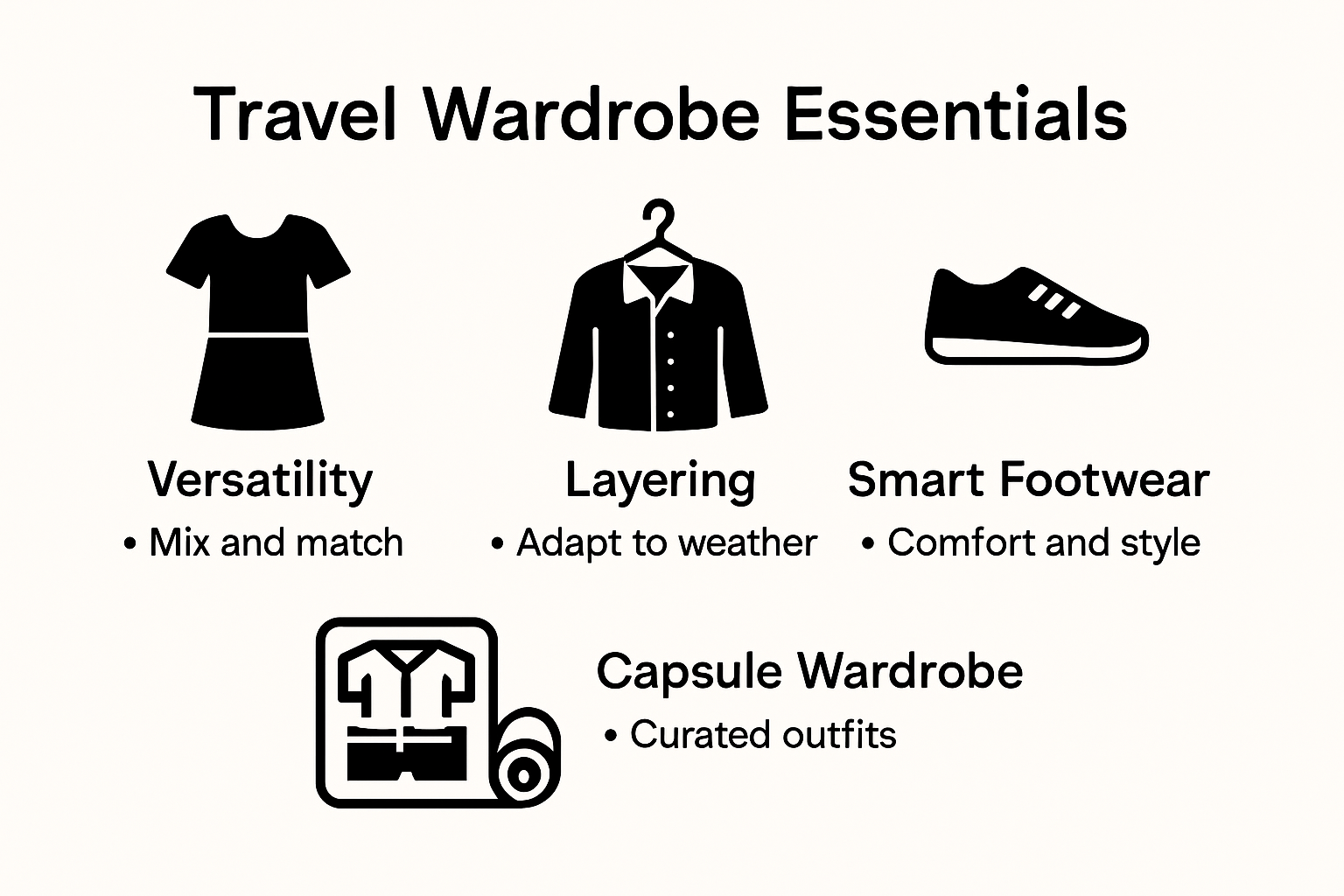 Travel Wardrobe Essentials

Versatility
• Mix and match

Layering
• Adapt to weather

Smart Footwear
• Comfort and style

Capsule Wardrobe
• Curated outfits