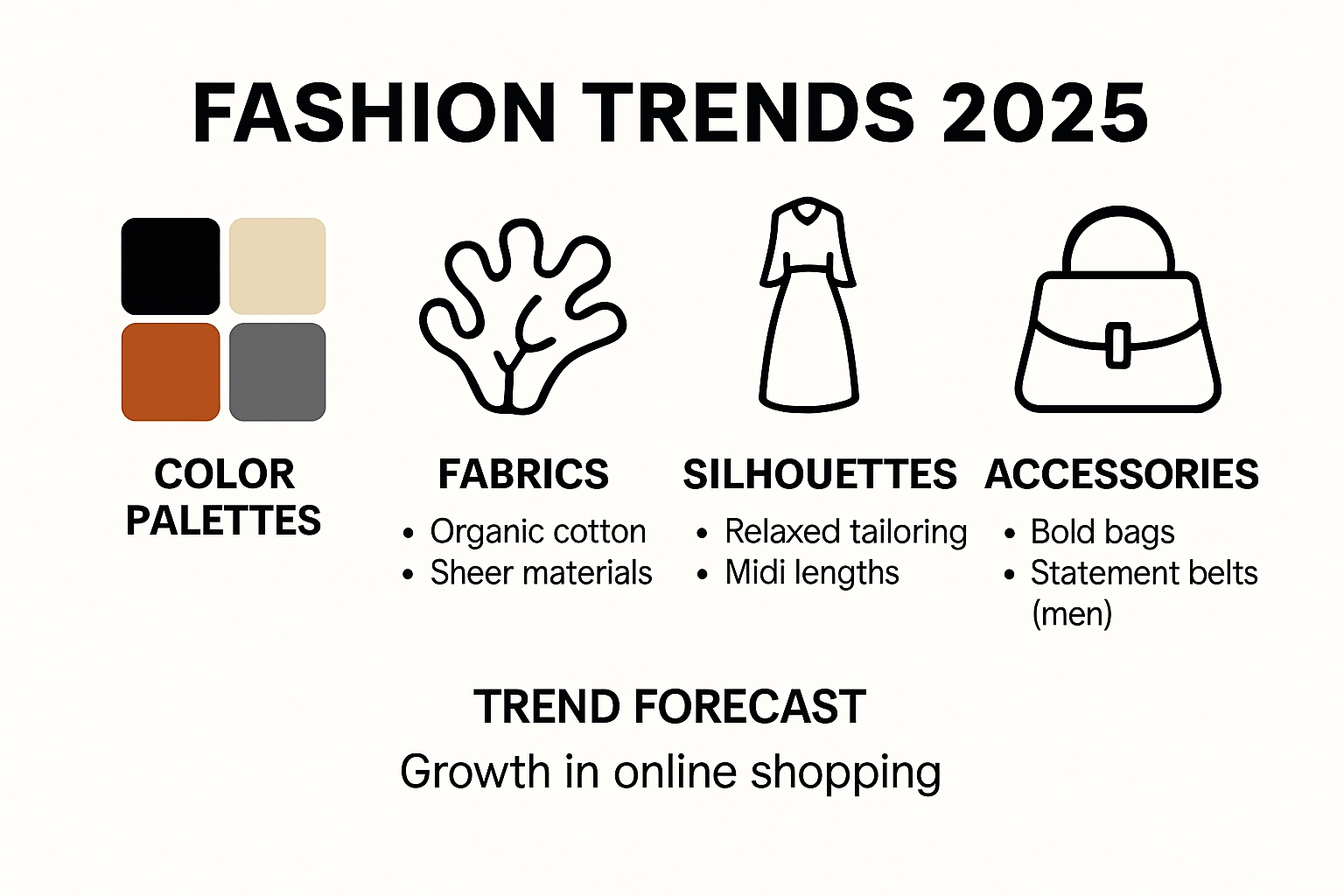 FASHION TRENDS 2025

COLOR PALETTES

FABRICS
• Organic cotton
• Sheer materials

SILHOUETTES
• Relaxed tailoring
• Midi lengths

ACCESSORIES
• Bold bags
• Statement belts (men)

TREND FORECAST
Growth in online shopping