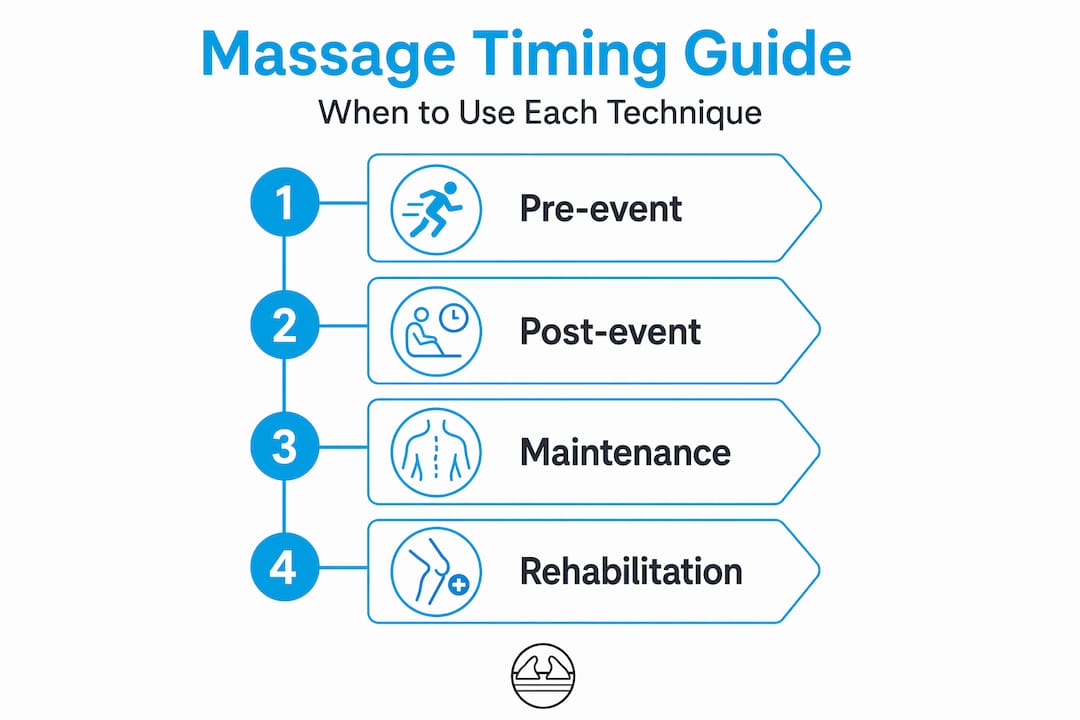 Massage Timing Guide

When to Use Each Technique

1 Pre-event

2 Post-event

3 Maintenance

4 Rehabilitation