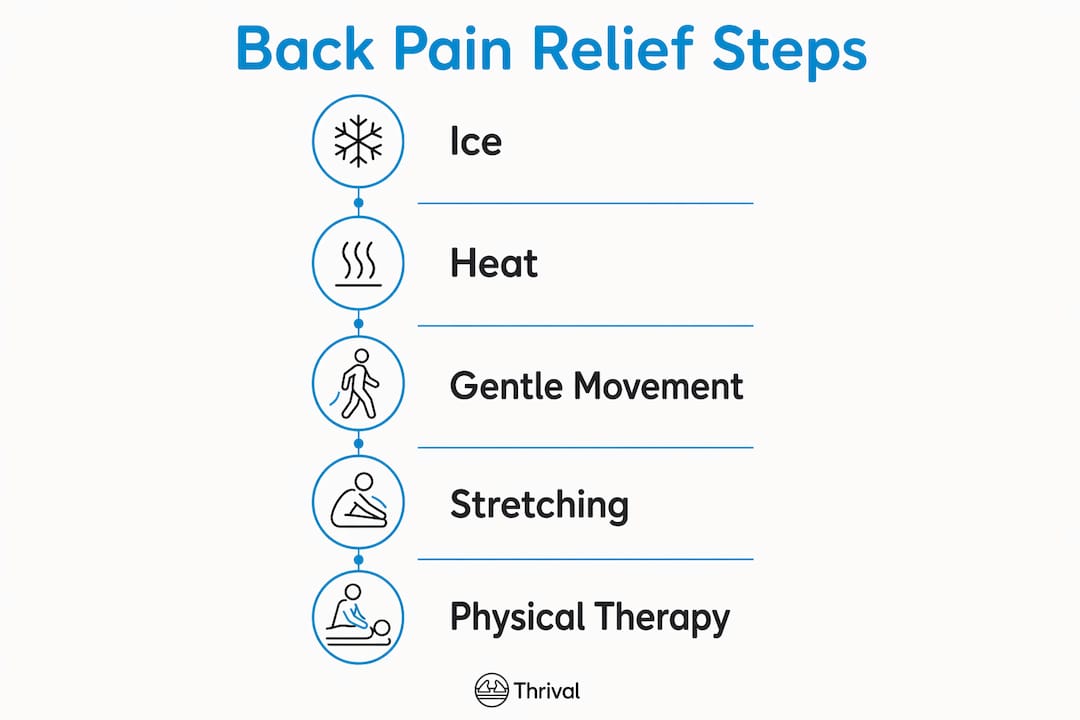 Back Pain Relief Steps

Ice

Heat

Gentle Movement

Stretching

Physical Therapy

Thrival