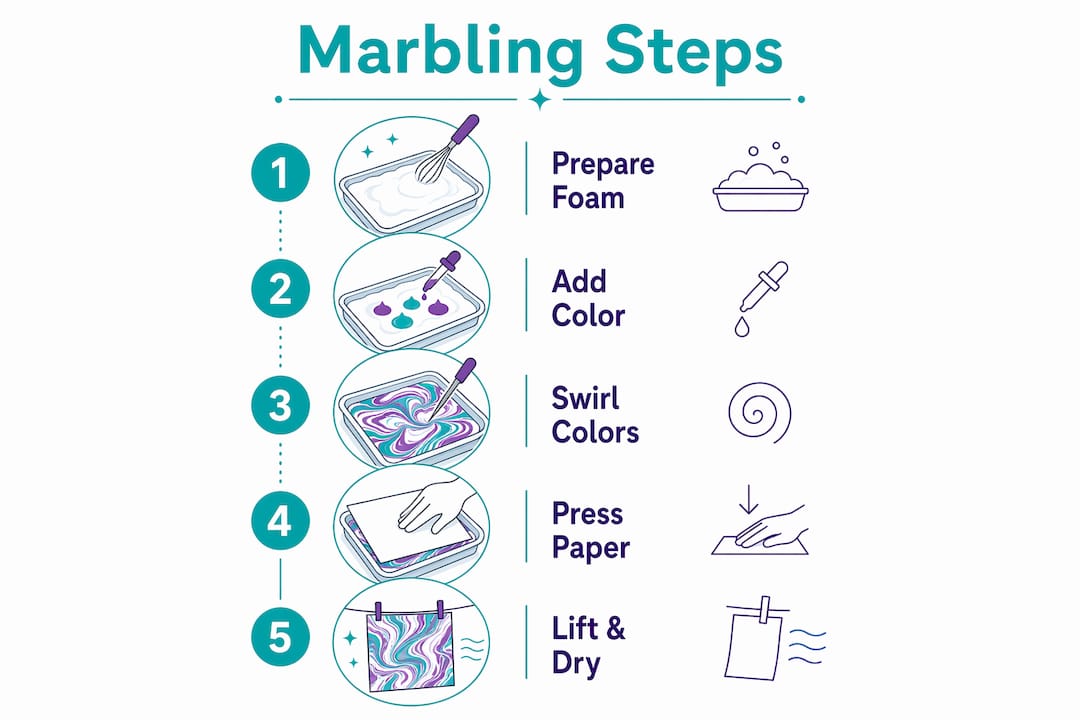 Marbling Steps

1 Prepare Foam

2 Add Color

3 Swirl Colors

4 Press Paper

5 Lift & Dry