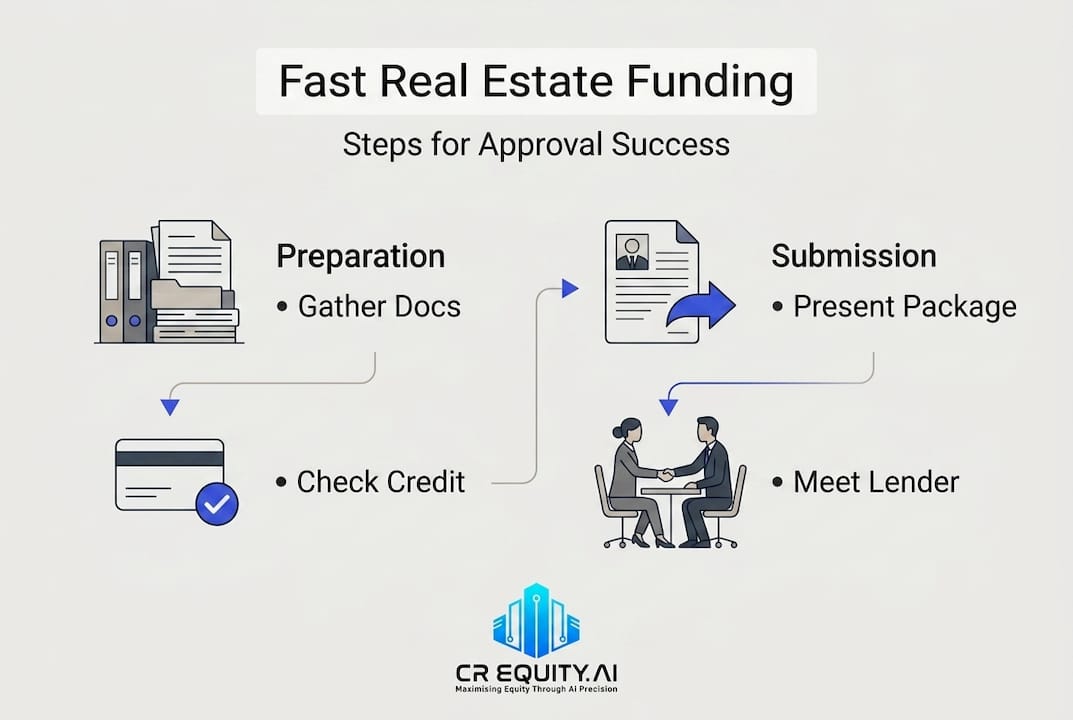 Fast Real Estate Funding

Steps for Approval Success

Preparation
• Gather Docs

• Check Credit

Submission
• Present Package

• Meet Lender

CR EQUITY.AI
Maximising Equity Through AI Precision