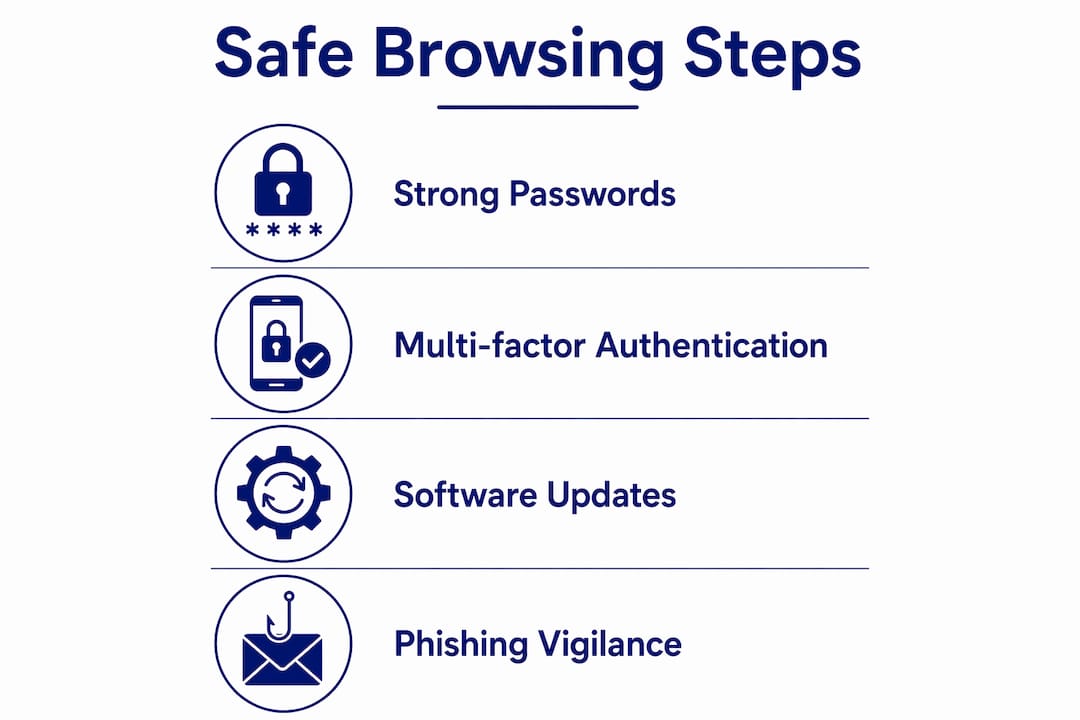 Safe Browsing Steps

****

Strong Passwords

Multi-factor Authentication

Software Updates

Phishing Vigilance