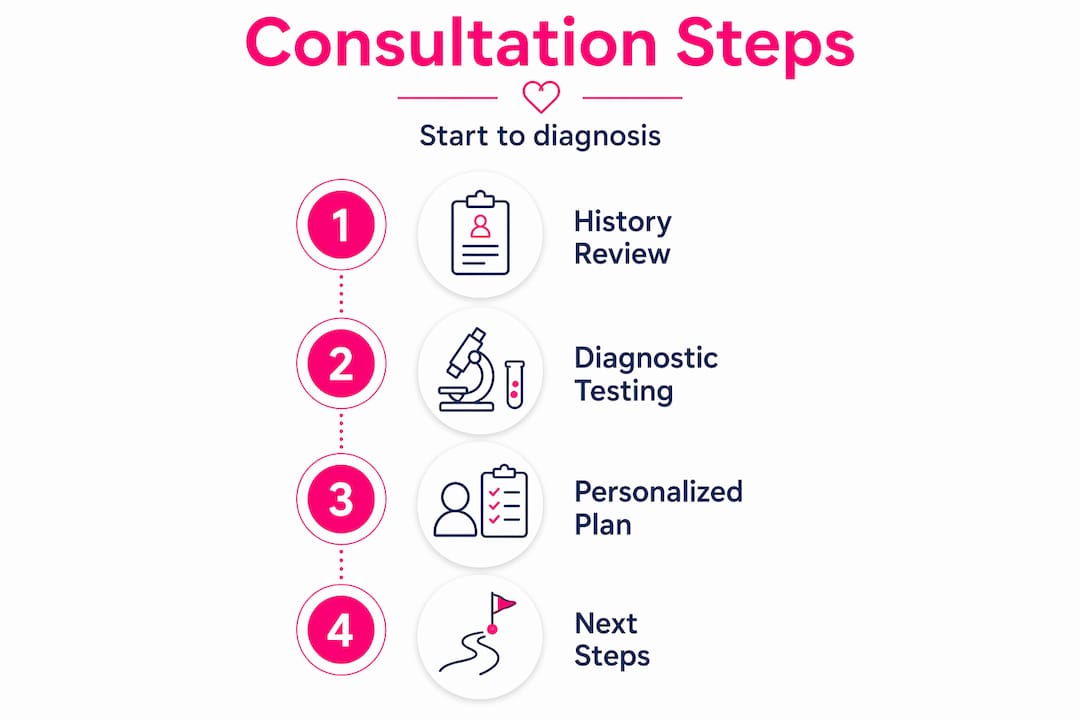 Consultation Steps

Start to diagnosis

1 History Review

2 Diagnostic Testing

3 Personalized Plan

4 Next Steps