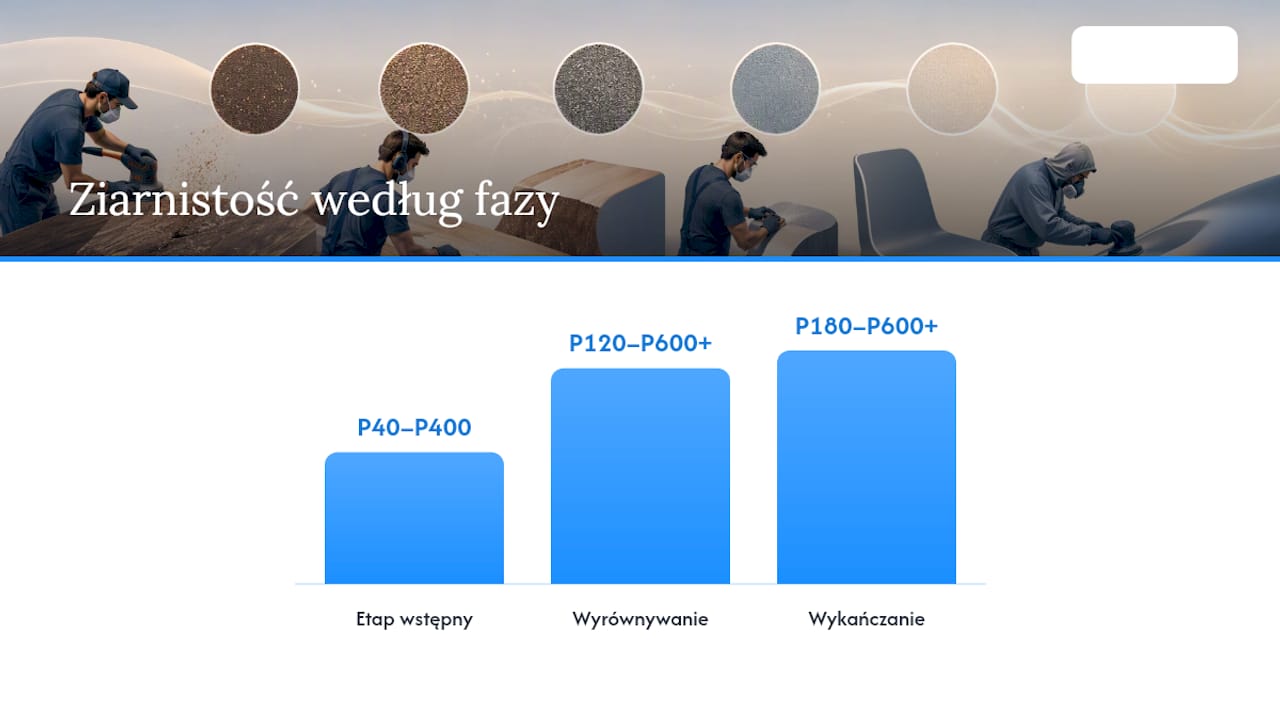 Ziarnistość według fazy

P40–P400

P120–P600+

P180–P600+

Etap wstępny

Wyrównywanie

Wykańczanie