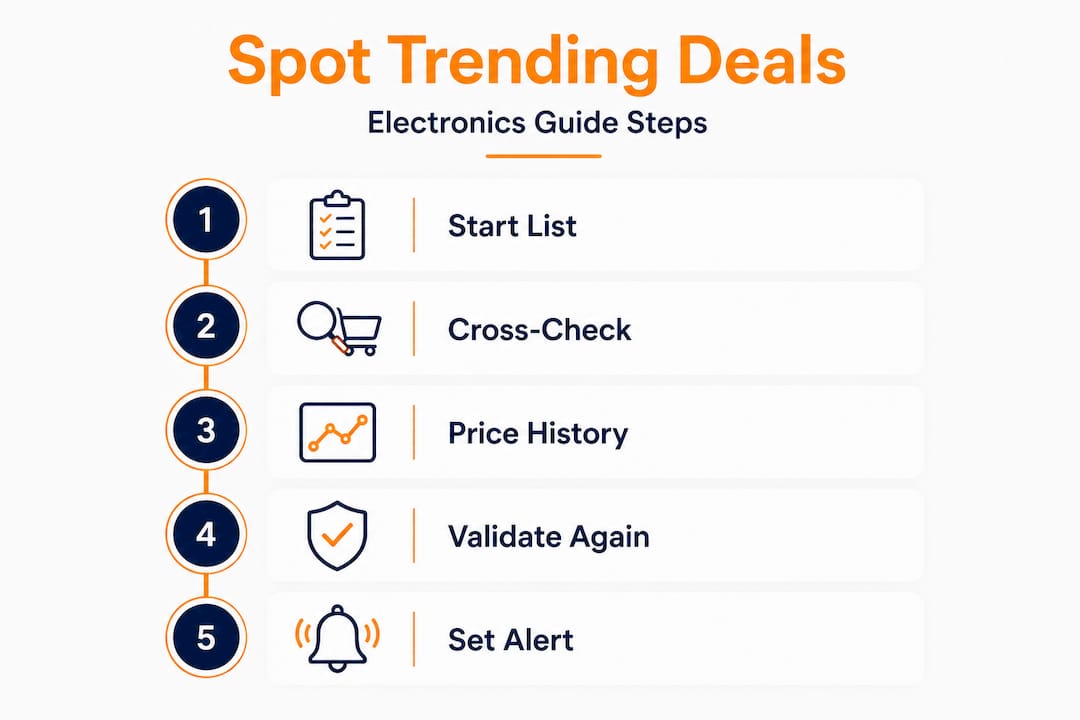 Spot Trending Deals

Electronics Guide Steps

1 Start List

2 Cross-Check

3 Price History

4 Validate Again

5 Set Alert