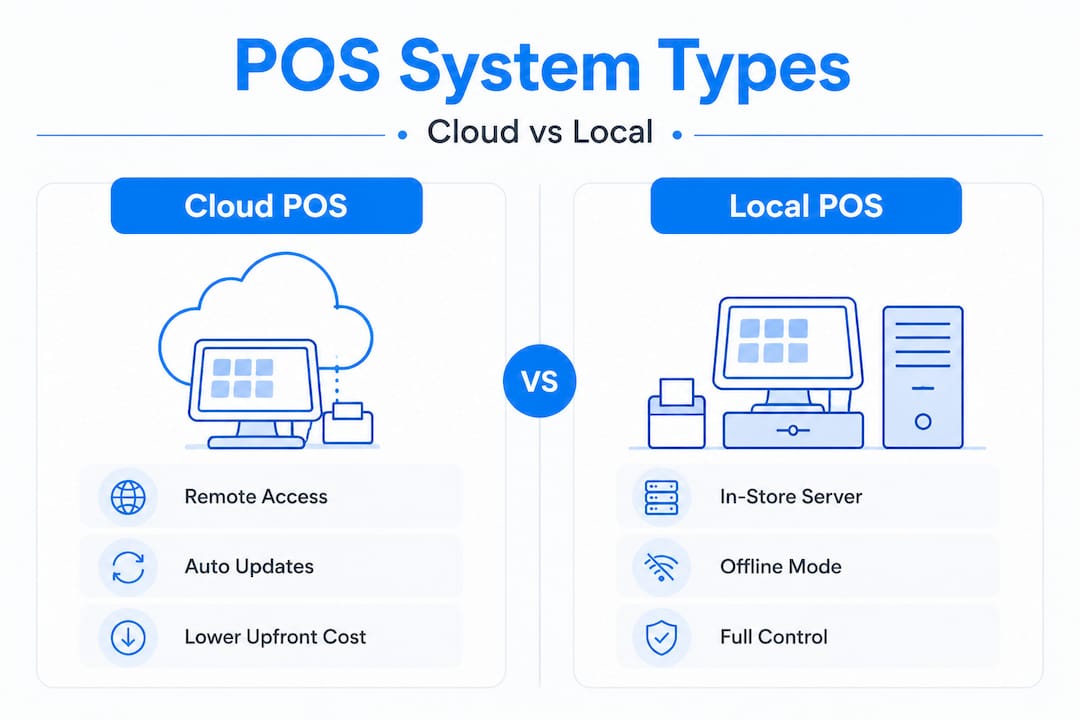 POS System Types

Cloud vs Local

Cloud POS

Remote Access

Auto Updates

Lower Upfront Cost

VS

Local POS

In-Store Server

Offline Mode

Full Control