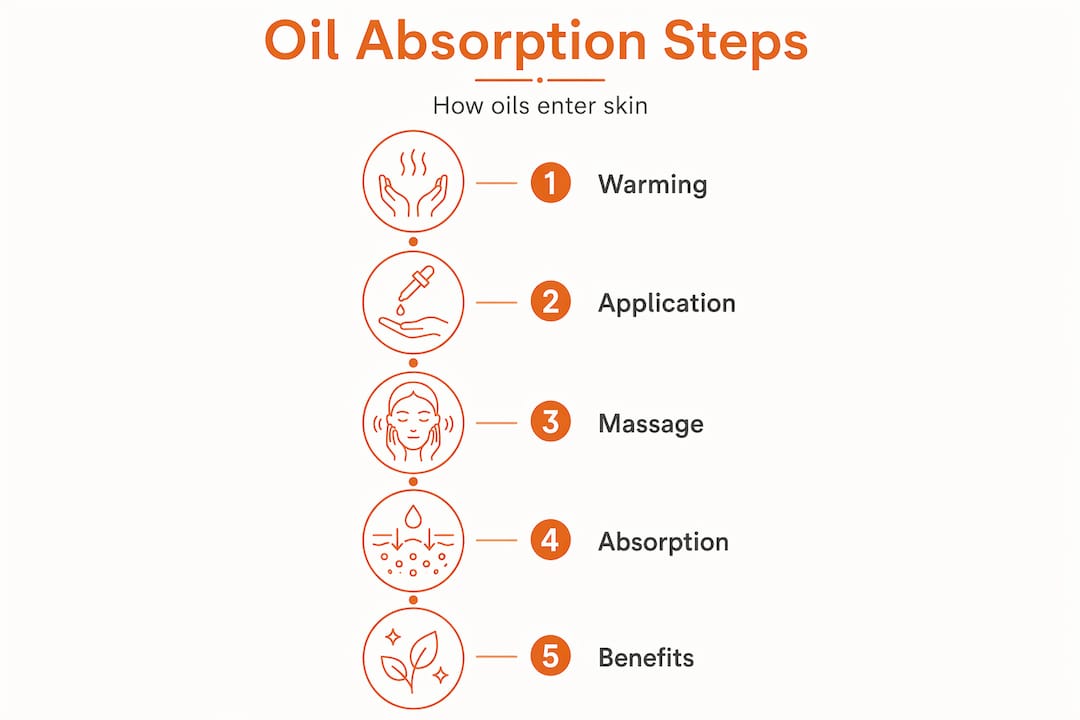 Oil Absorption Steps

How oils enter skin

1 Warming

2 Application

3 Massage

4 Absorption

5 Benefits