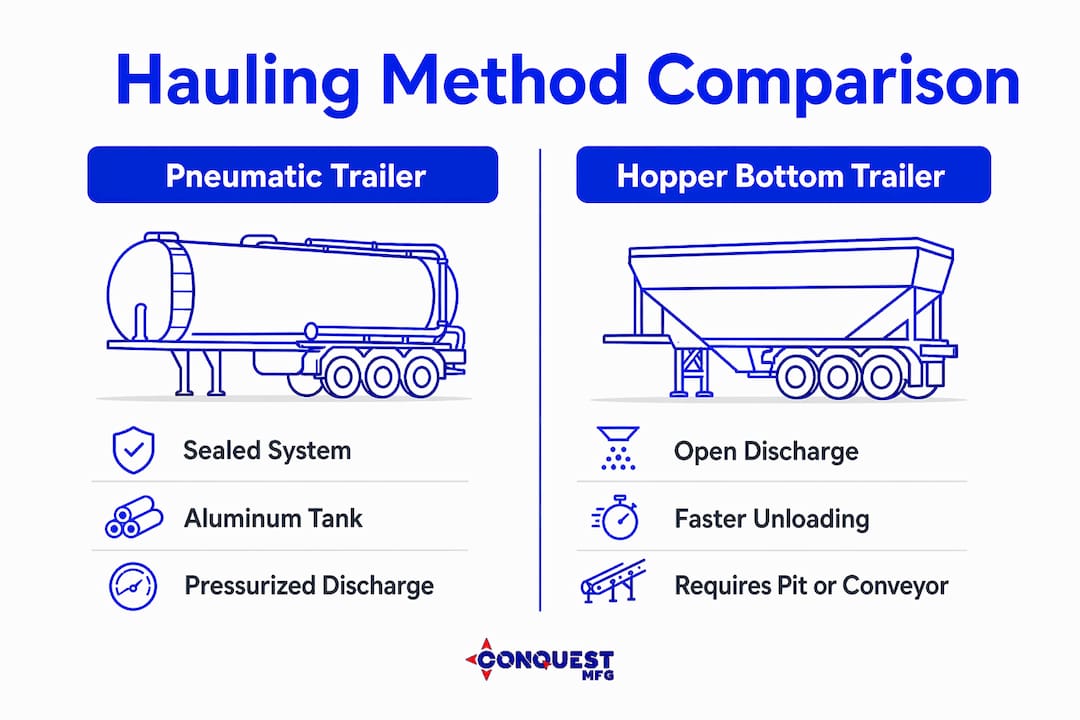 Hauling Method Comparison

Pneumatic Trailer

Sealed System

Aluminum Tank

Pressurized Discharge

Hopper Bottom Trailer

Open Discharge

Faster Unloading

Requires Pit or Conveyor

CONQUEST MFG