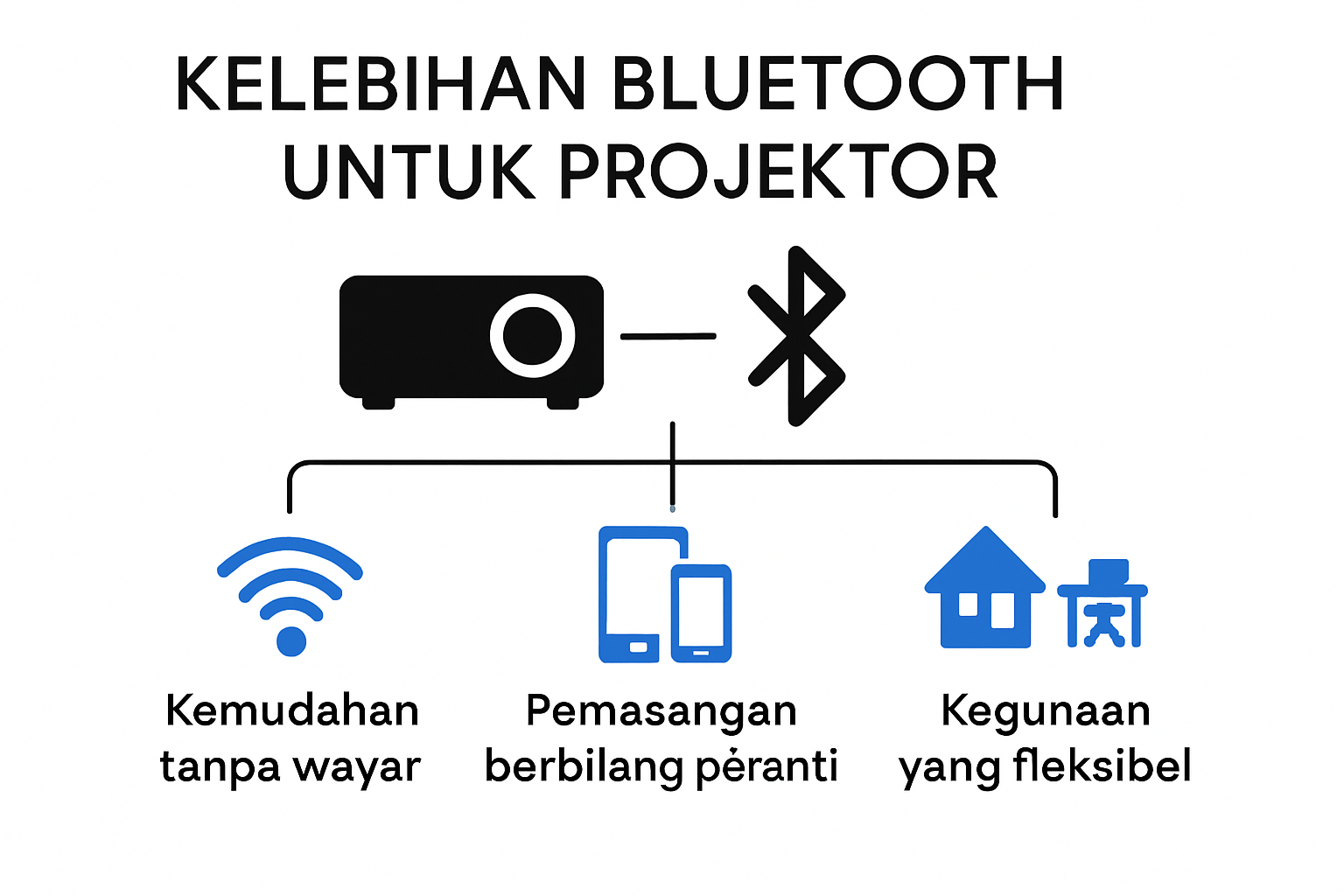 KELEBIHAN BLUETOOTH UNTUK PROJEKTOR

Kemudahan tanpa wayar

Pemasangan berbilang pėranti

Kegunaan yang fleksibel