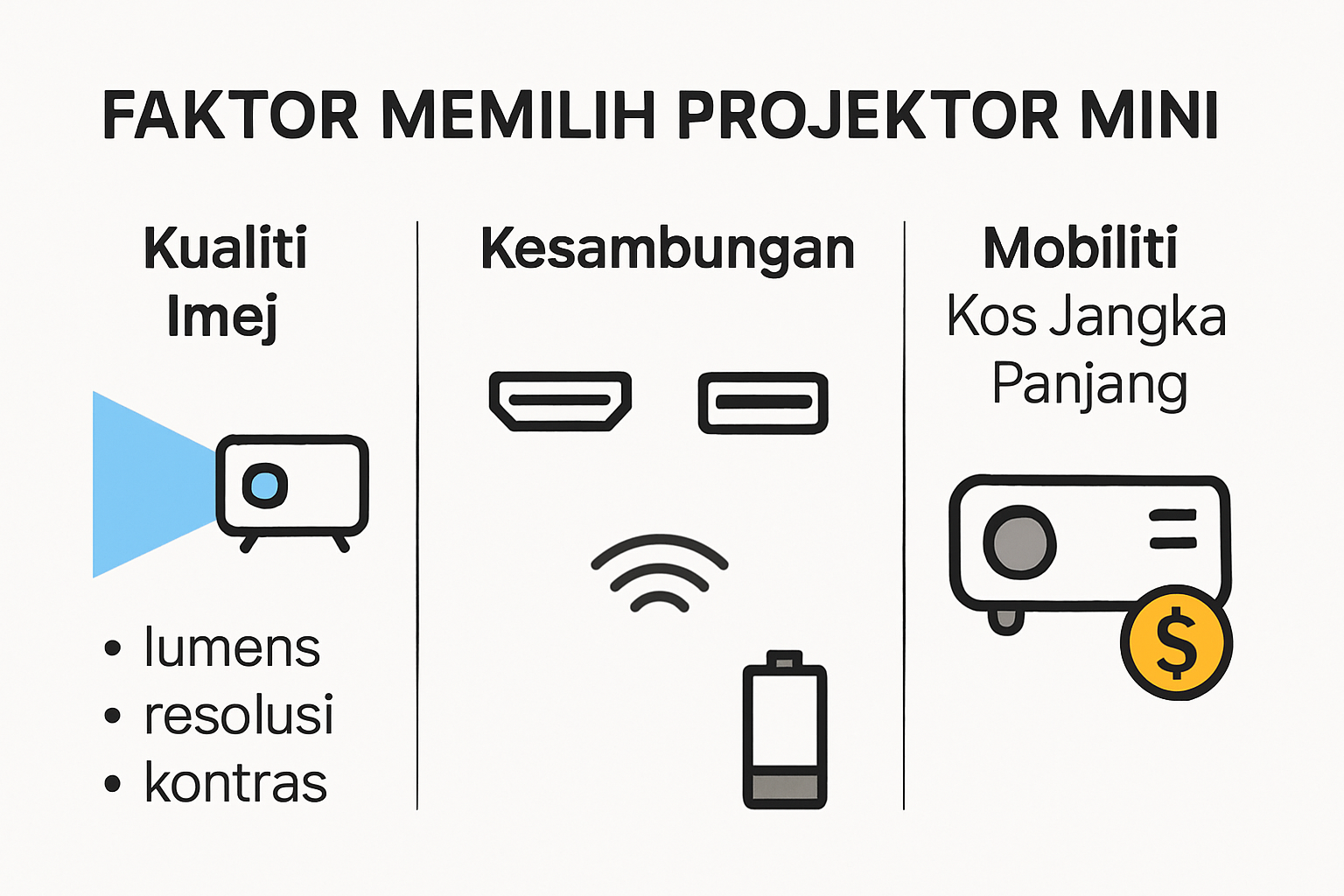 FAKTOR MEMILIH PROJEKTOR MINI

Kualiti Imej

• lumens
• resolusi
• kontras

Kesambungan

Mobiliti
Kos Jangka Panjang

$