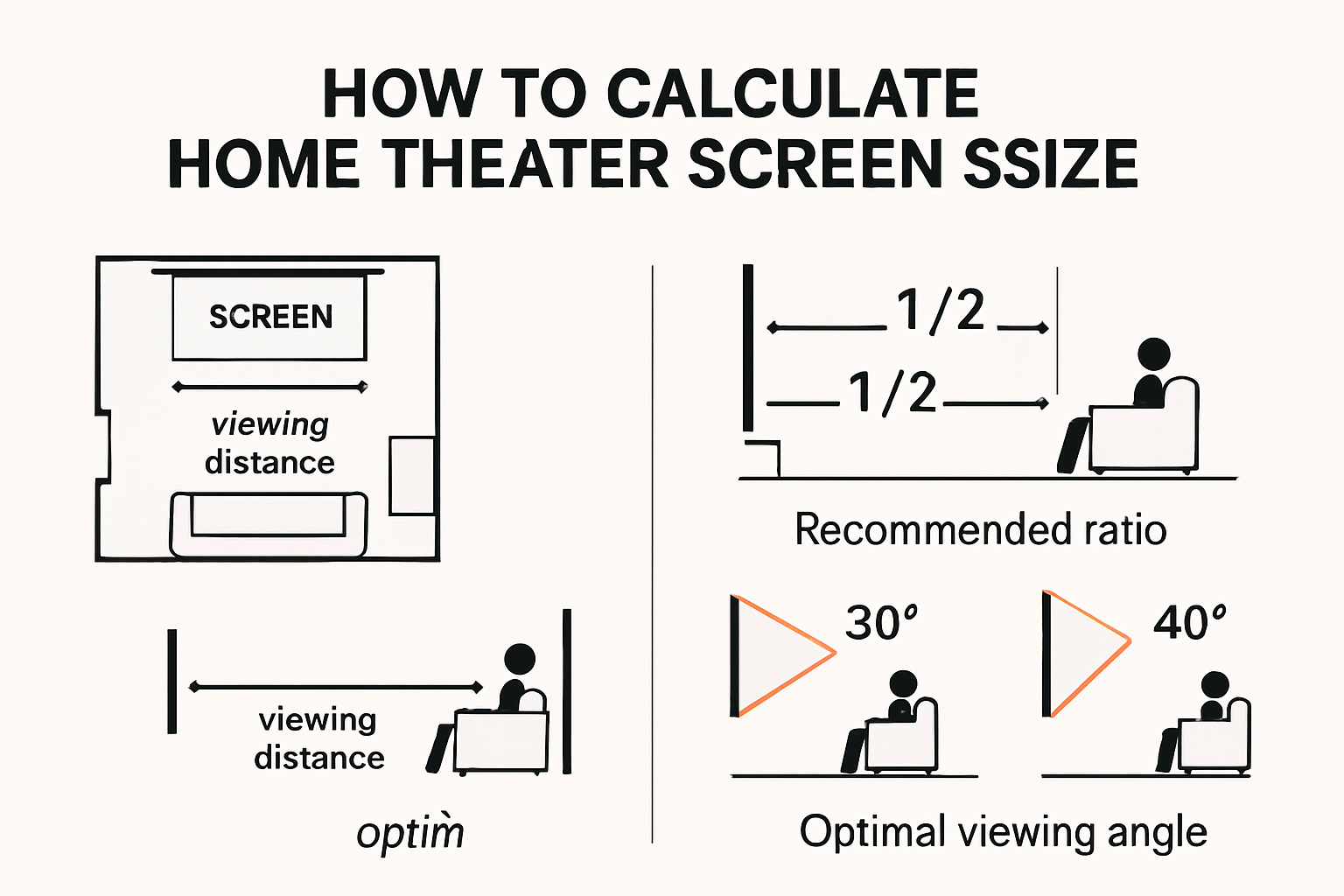 HOW TO CALCULATE
HOME THEATER SCREEN SSIZE

SCREEN

viewing
distance

viewing
distance

optim̀

1/2

1/2

Recommended ratio

30°

40°

Optimal viewing angle