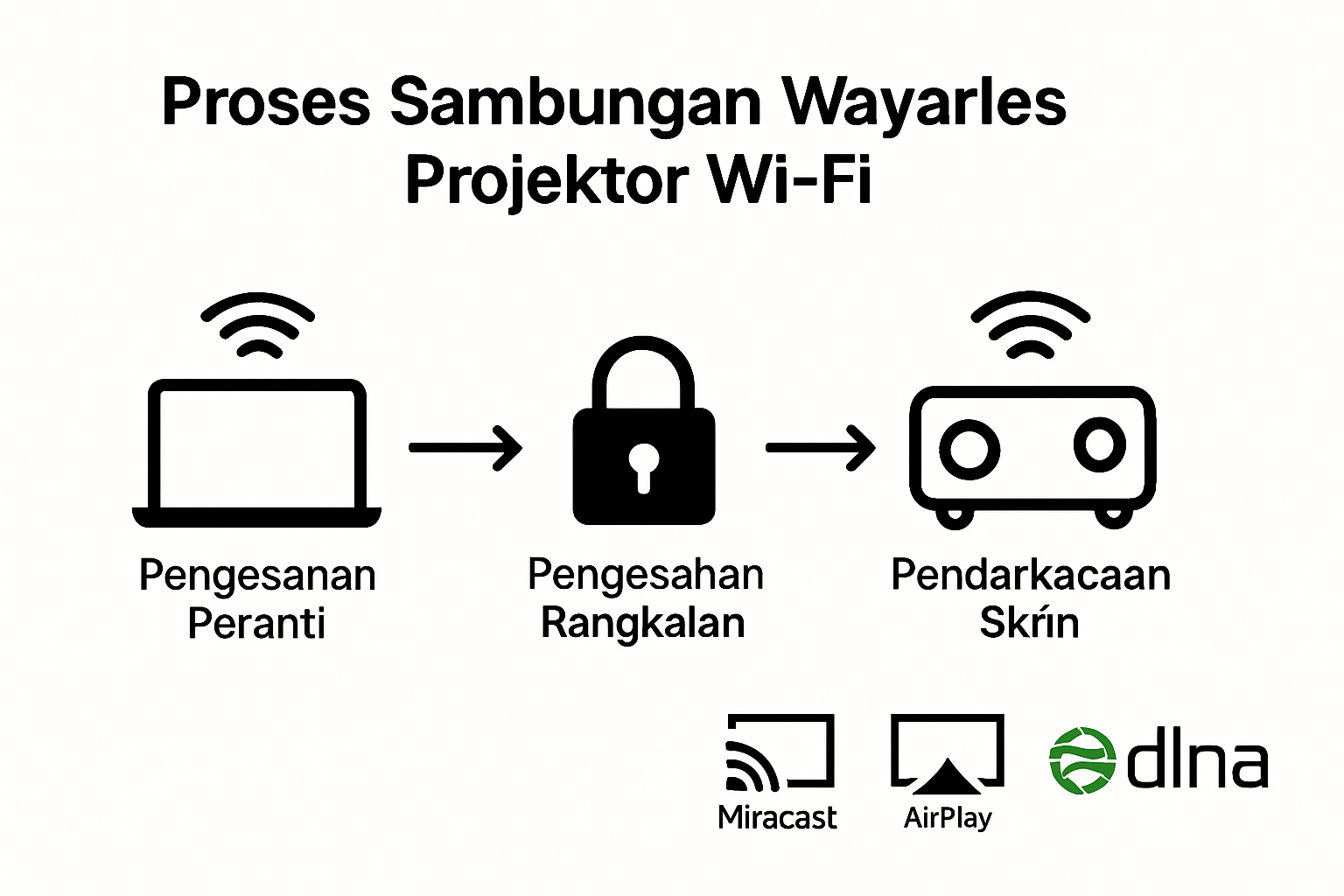 Proses Sambungan Wayarles Projektor Wi-Fi

Pengesanan Peranti

Pengesahan Rangkalan

Pendarkacaan Skŕin

Miracast

AirPlay

dlna