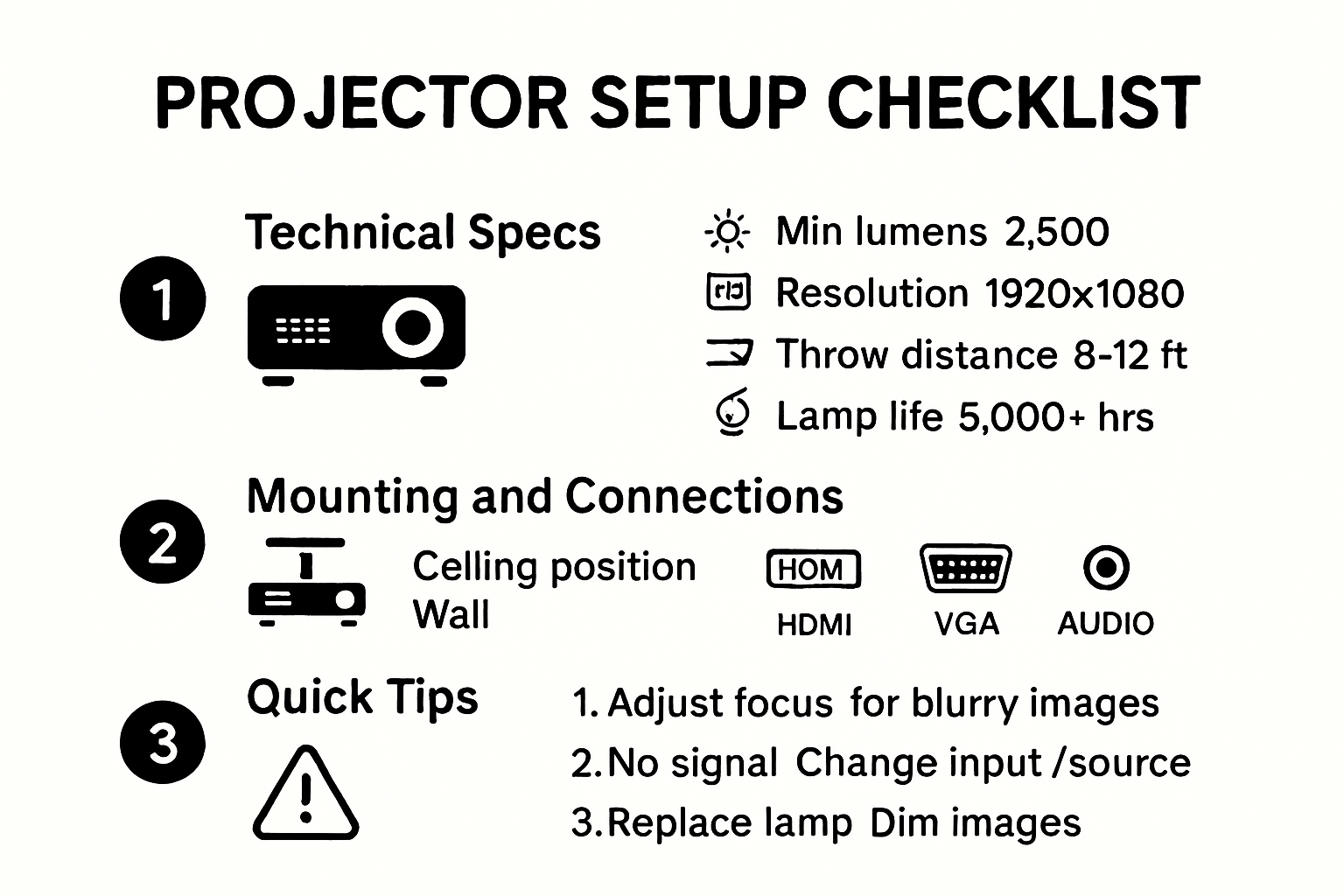 PROJECTOR SETUP CHECKLIST

1

Technical Specs

Min lumens 2,500
Resolution 1920x1080
Throw distance 8-12 ft
Lamp life 5,000+ hrs

2

Mounting and Connections

Celling position
Wall

HOM
HDMI
VGA
AUDIO

3

Quick Tips

1. Adjust focus for blurry images
2. No signal Change input /source
3. Replace lamp Dim images