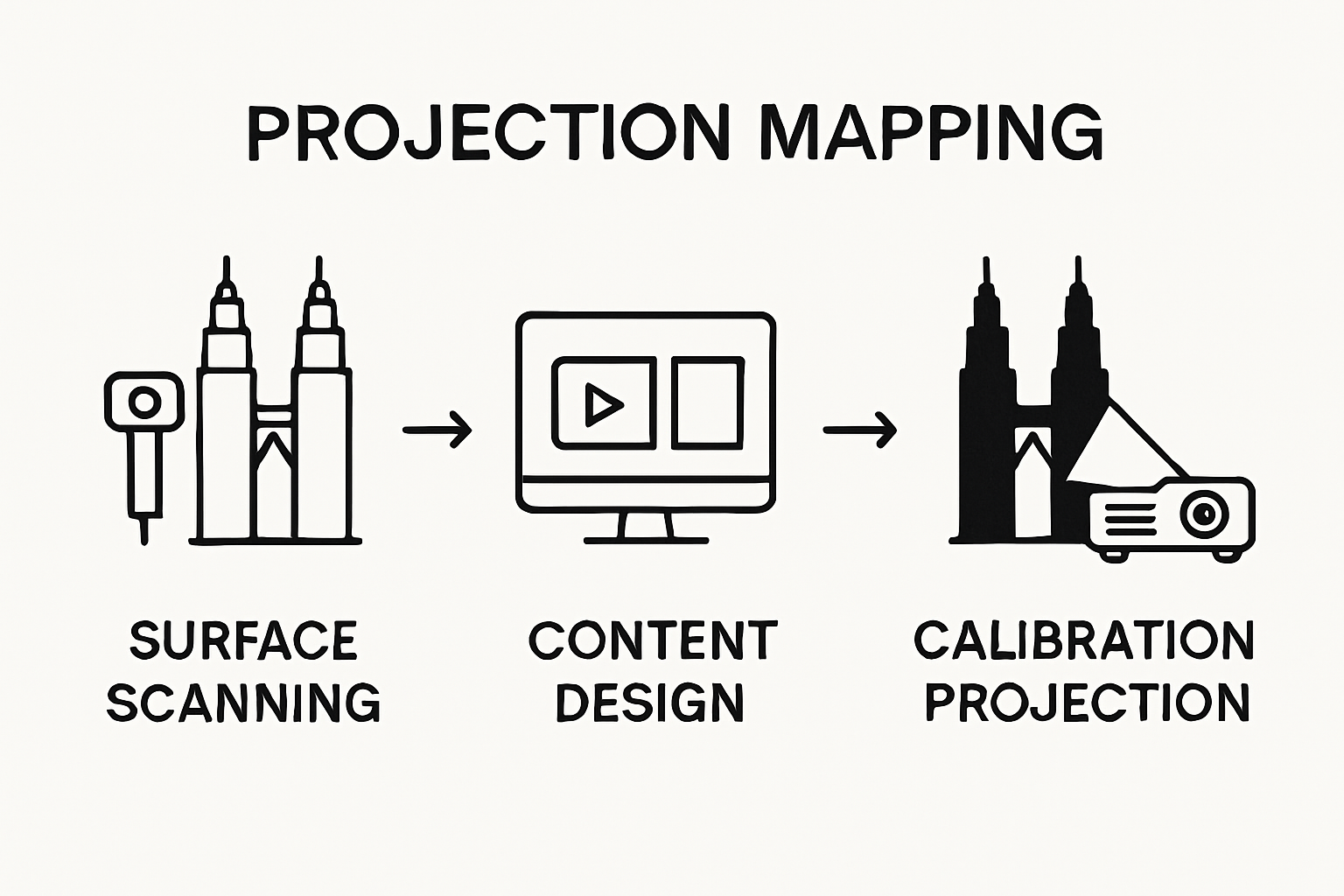 PROJECTION MAPPING

SURFACE SCANNING

CONTENT DESIGN

CALIBRATION PROJECTION