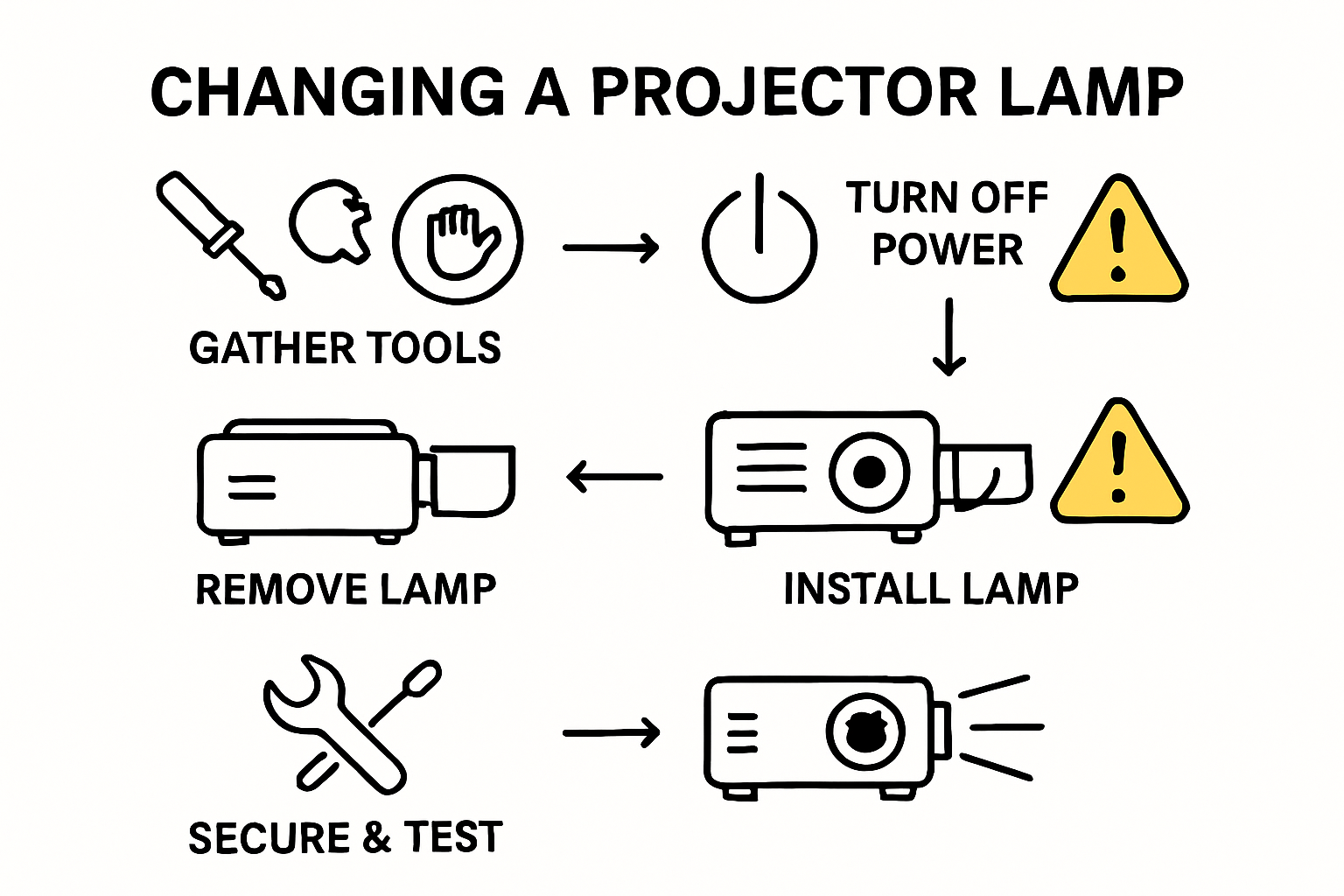 CHANGING A PROJECTOR LAMP

GATHER TOOLS

TURN OFF POWER

REMOVE LAMP

INSTALL LAMP

SECURE & TEST