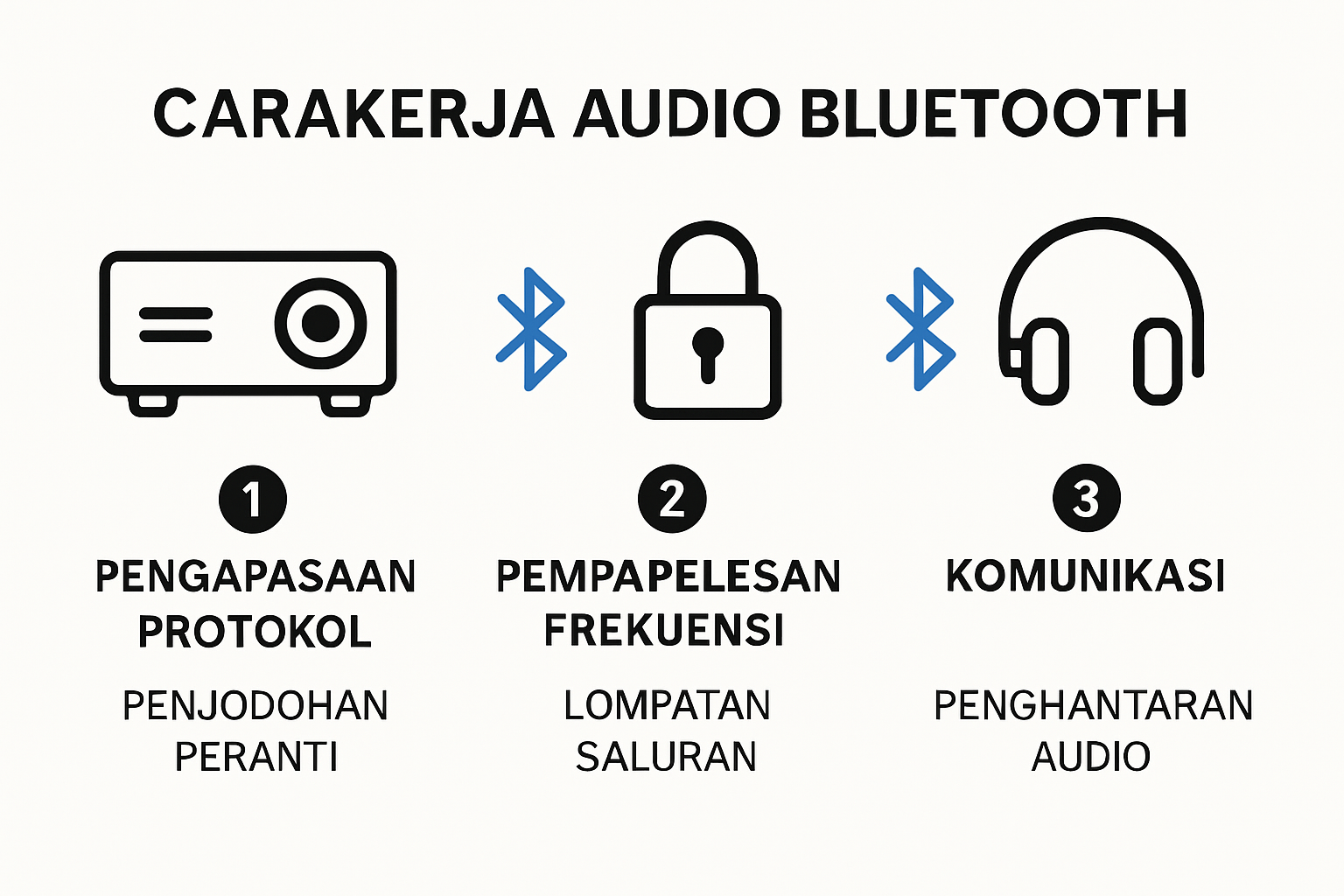 CARAKERJA AUDIO BLUETOOTH

1
PENGAPASAAN PROTOKOL
PENJODOHAN PERANTI

2
PEMPAPELESAN FREKUENSI
LOMPATAN SALURAN

3
KOMUNIKASI
PENGHANTARAN AUDIO