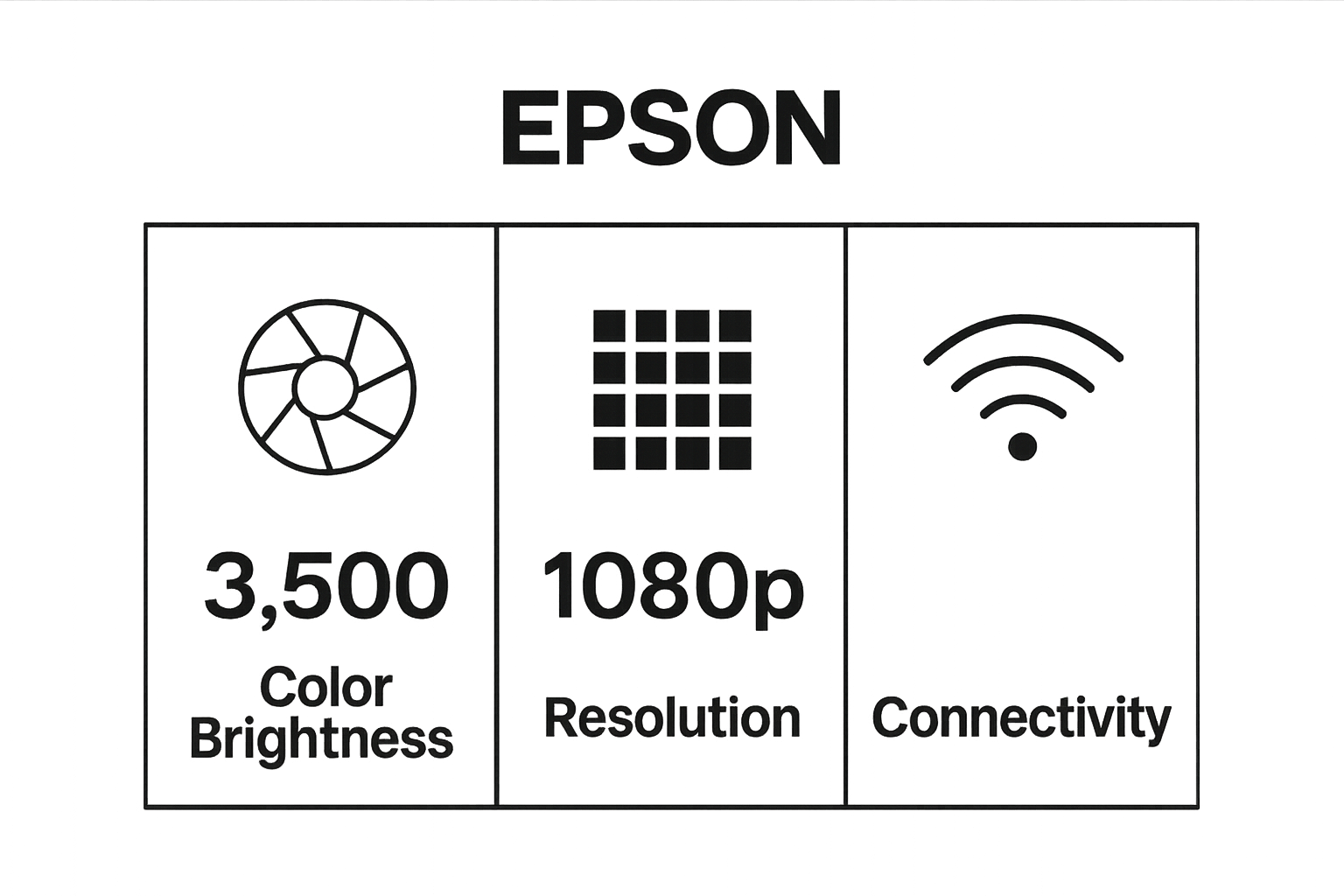 EPSON

3,500
Color Brightness

1080p
Resolution

Connectivity