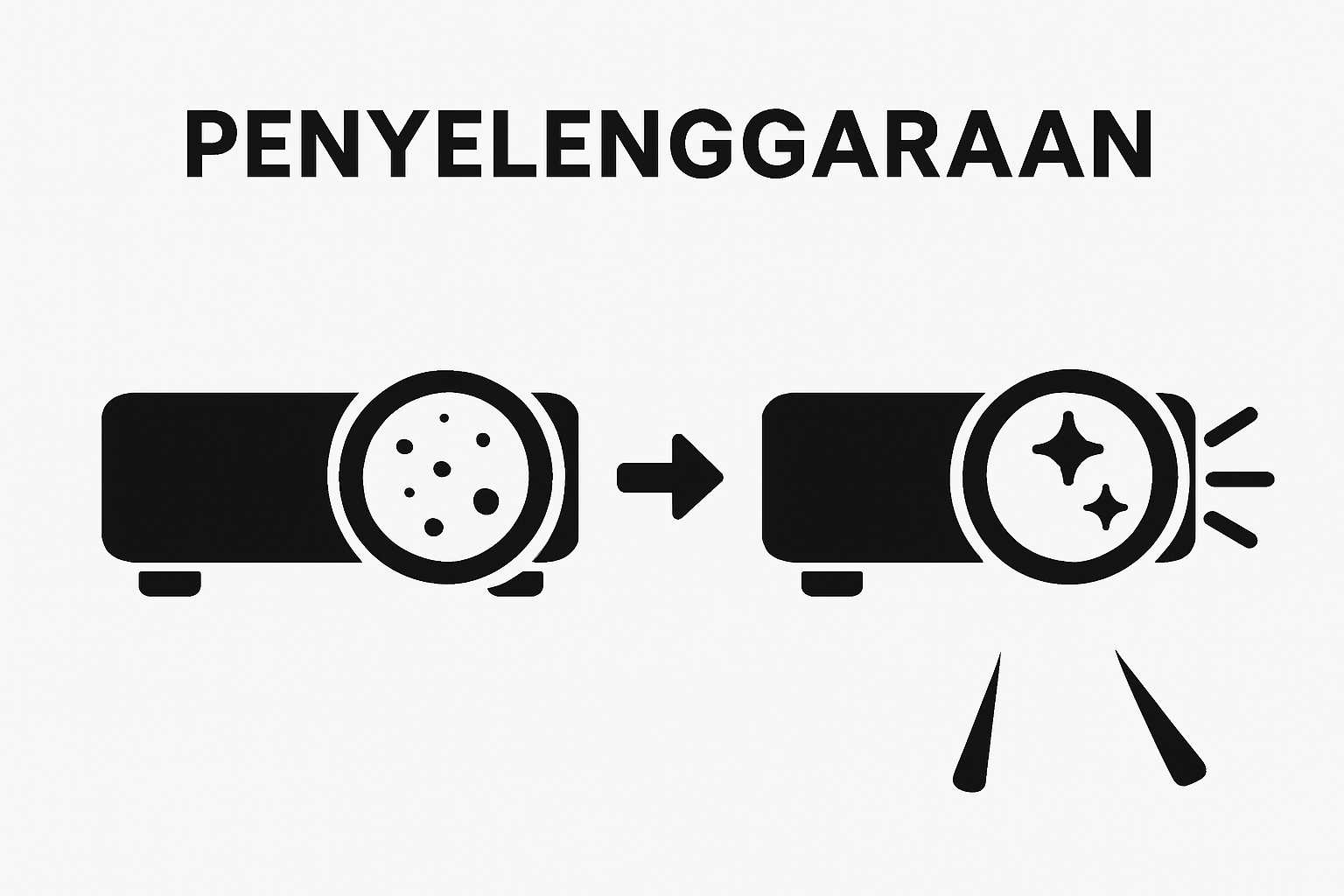 PENYELENGGARAAN