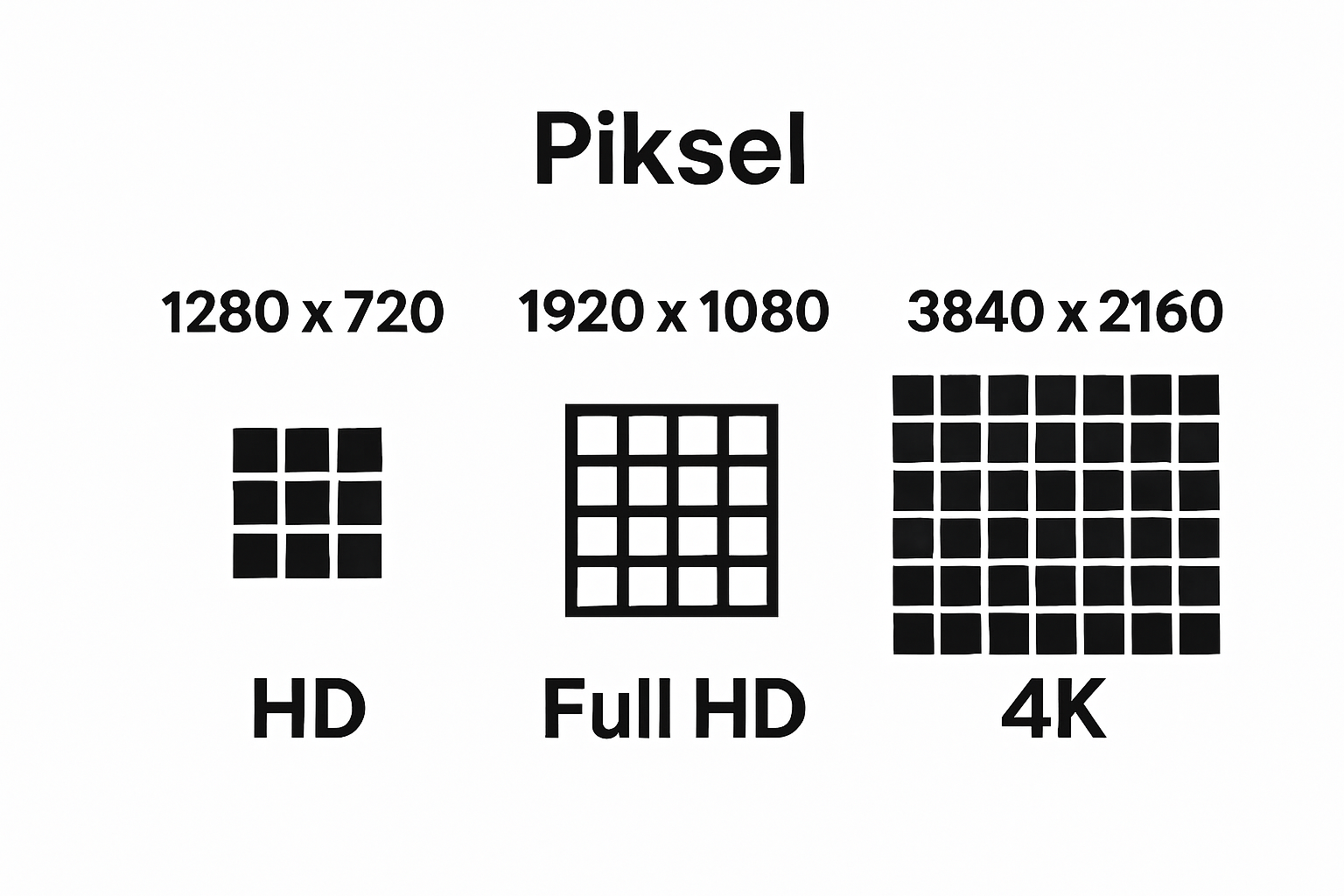 Piksel

1280 x 720

HD

1920 x 1080

Full HD

3840 x 2160

4K