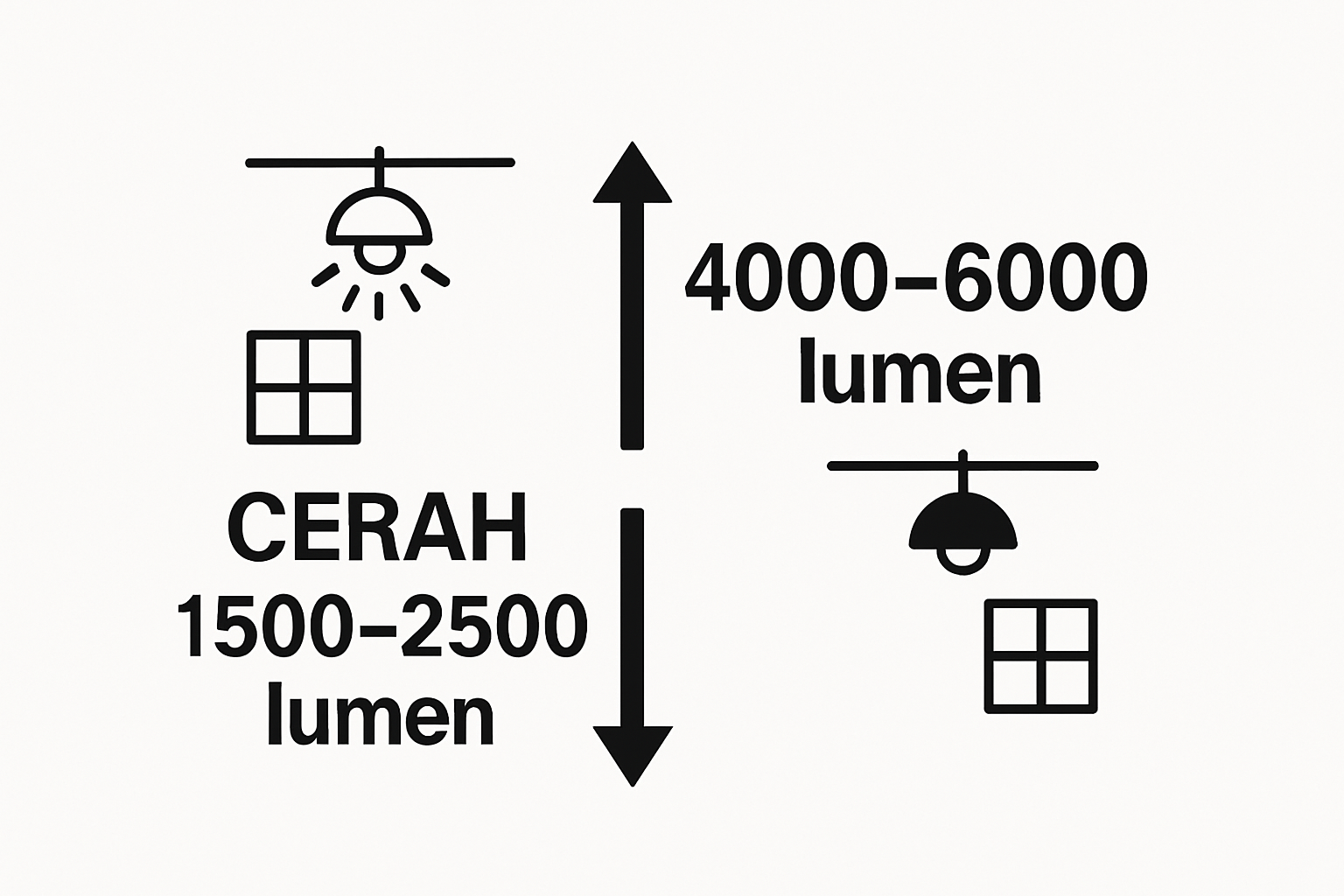 4000–6000 lumen

CERAH 1500–2500 lumen