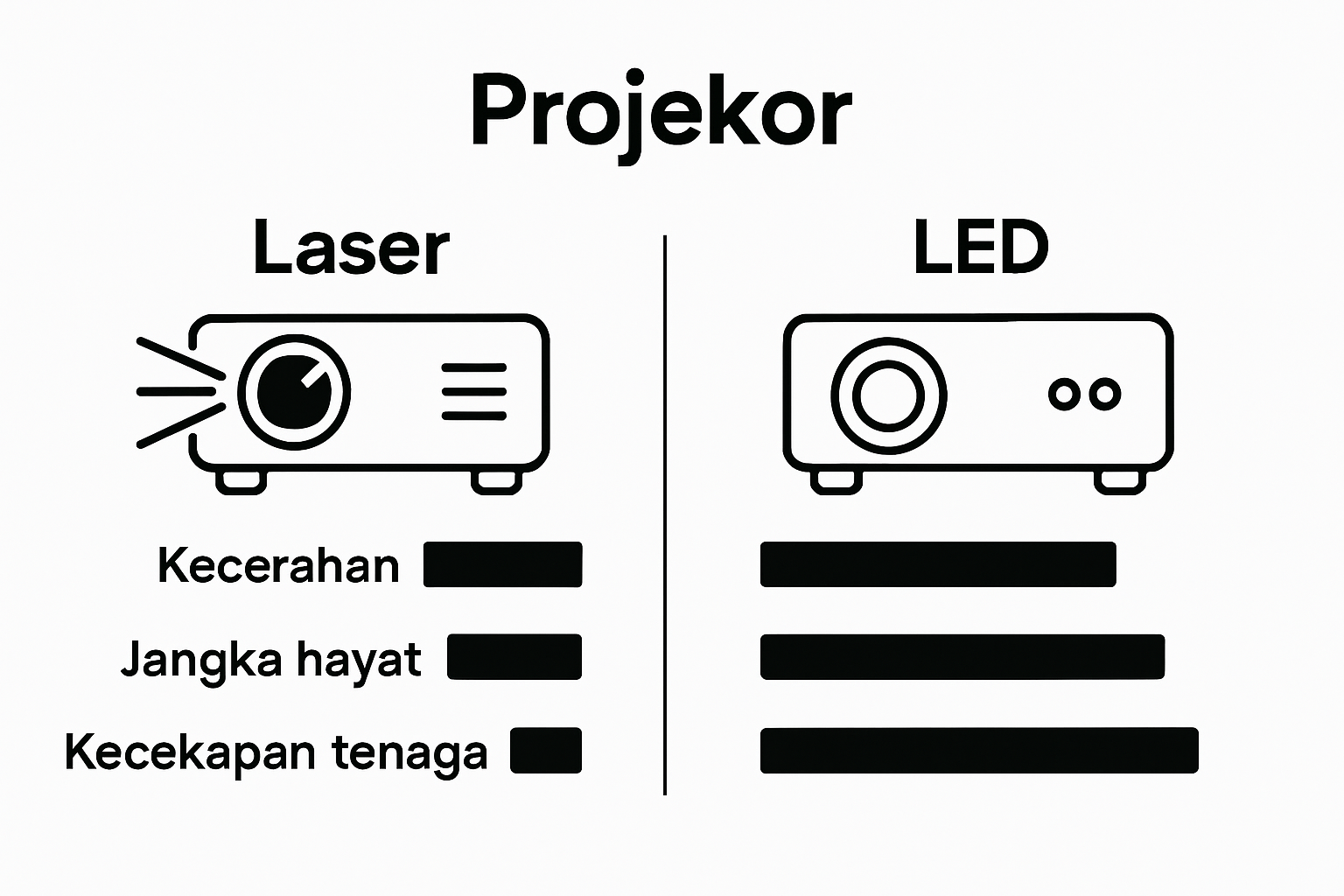 Projekor

Laser

LED

Kecerahan

Jangka hayat

Kecekapan tenaga