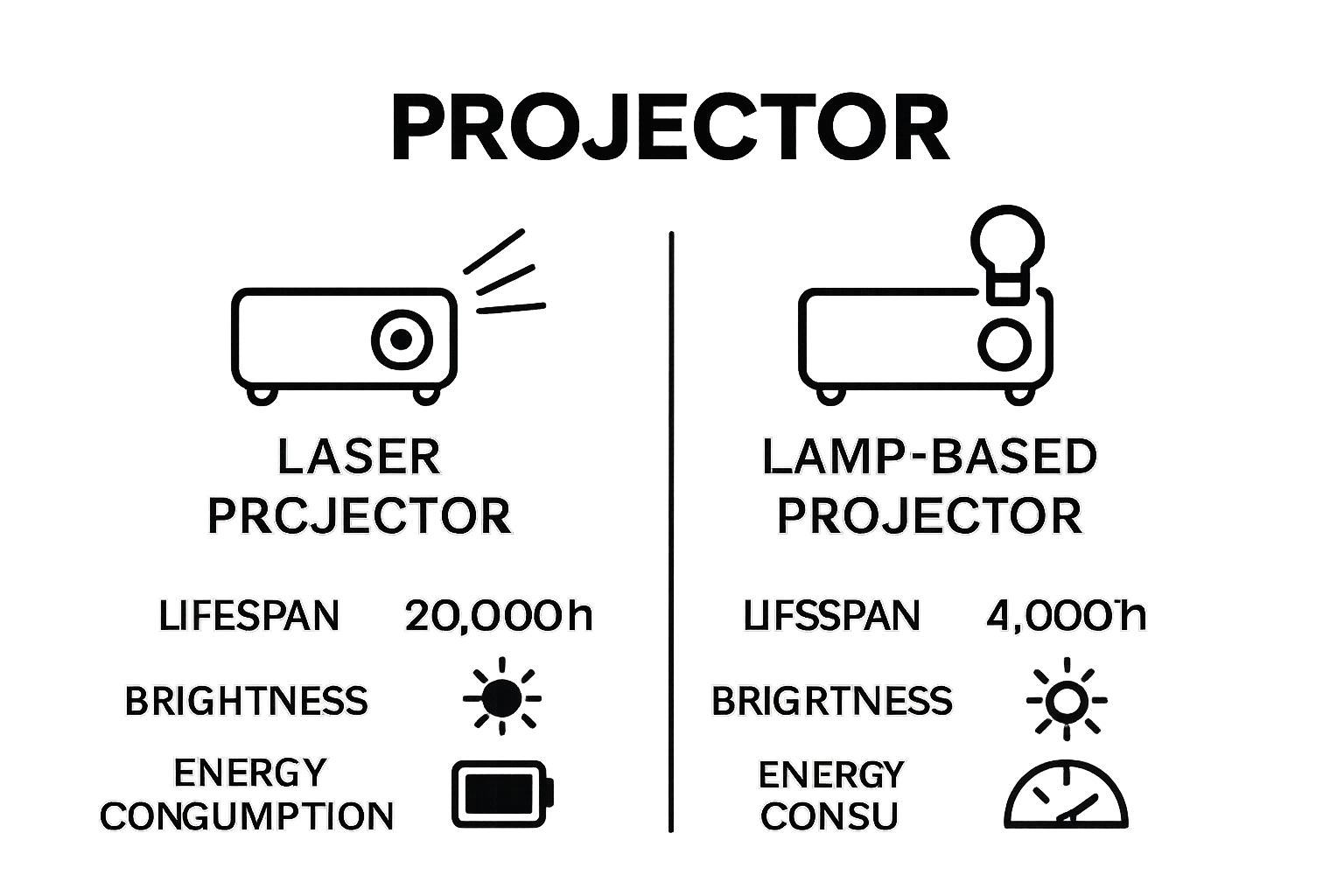 PROJECTOR

LASER PRCJECTOR

LIFESPAN 20,000h

BRIGHTNESS

ENERGY CONGUMPTION

LAMP-BASED PROJECTOR

LIFSSPAN 4,000h

BRIGRTNESS

ENERGY CONSU