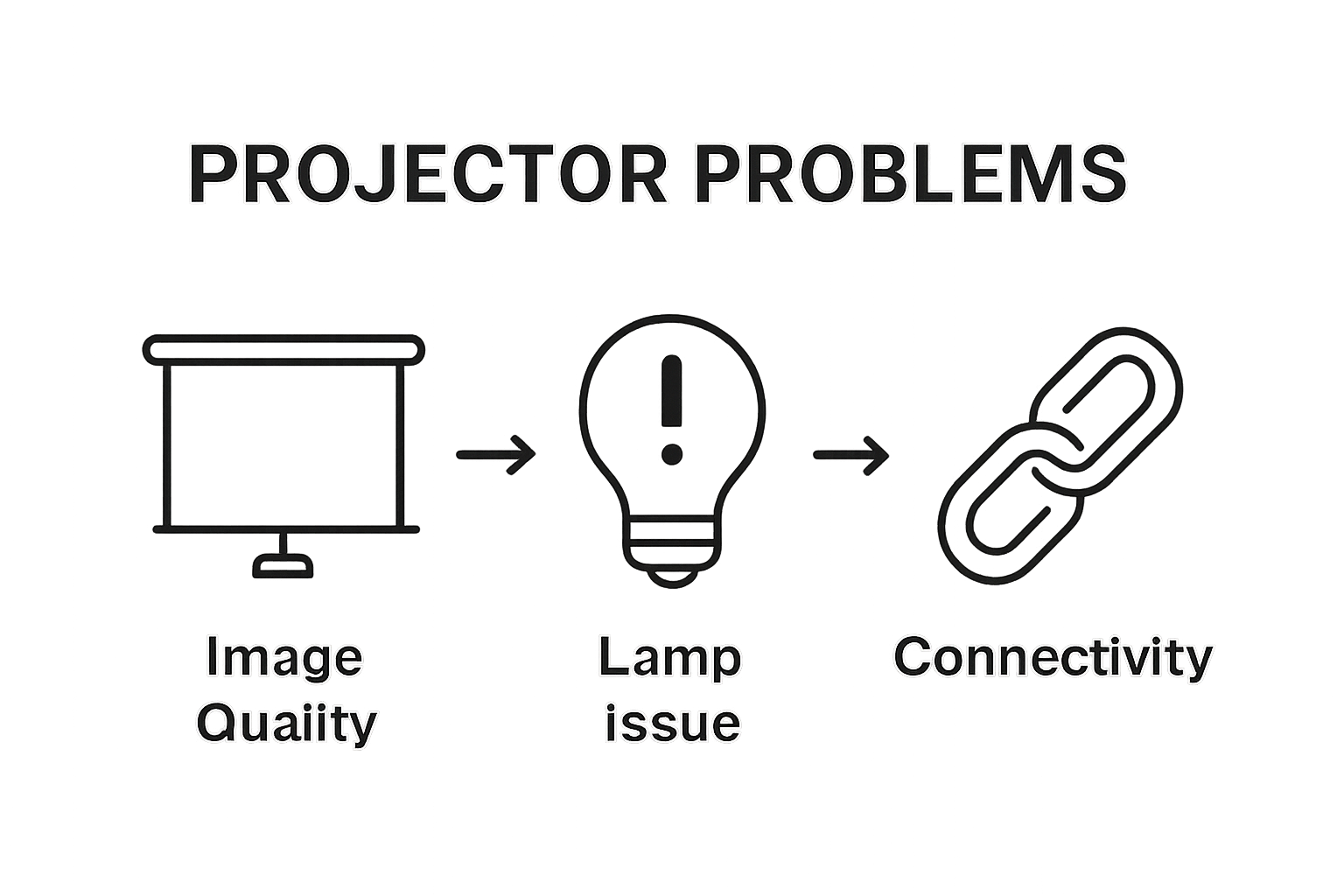 PROJECTOR PROBLEMS

Image Quaiity

Lamp issue

Connectivity