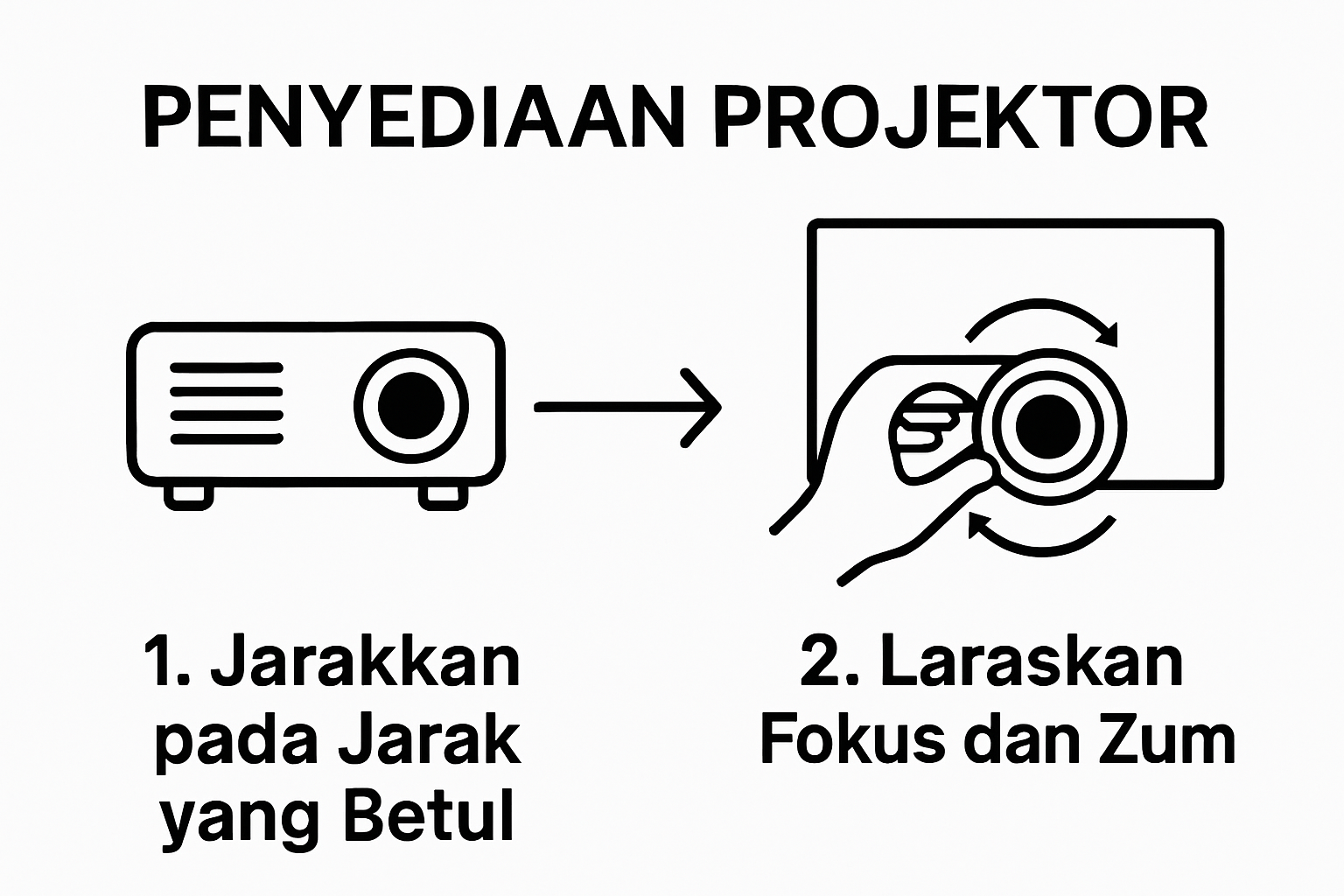 PENYEDIAAN PROJEKTOR

1. Jarakkan pada Jarak yang Betul

2. Laraskan Fokus dan Zum