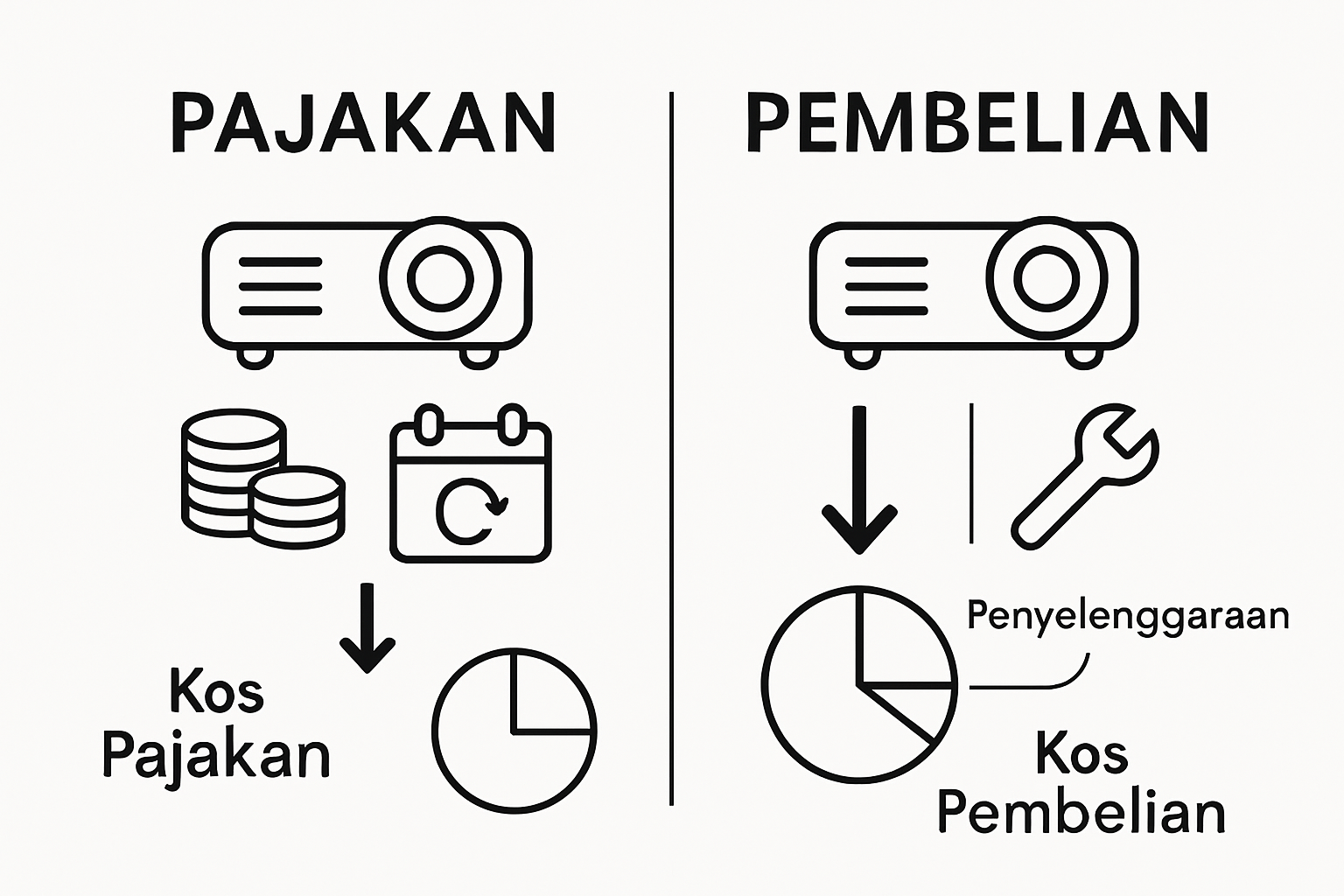 PAJAKAN

Kos Pajakan

PEMBELIAN

Penyelenggaraan

Kos Pembelian