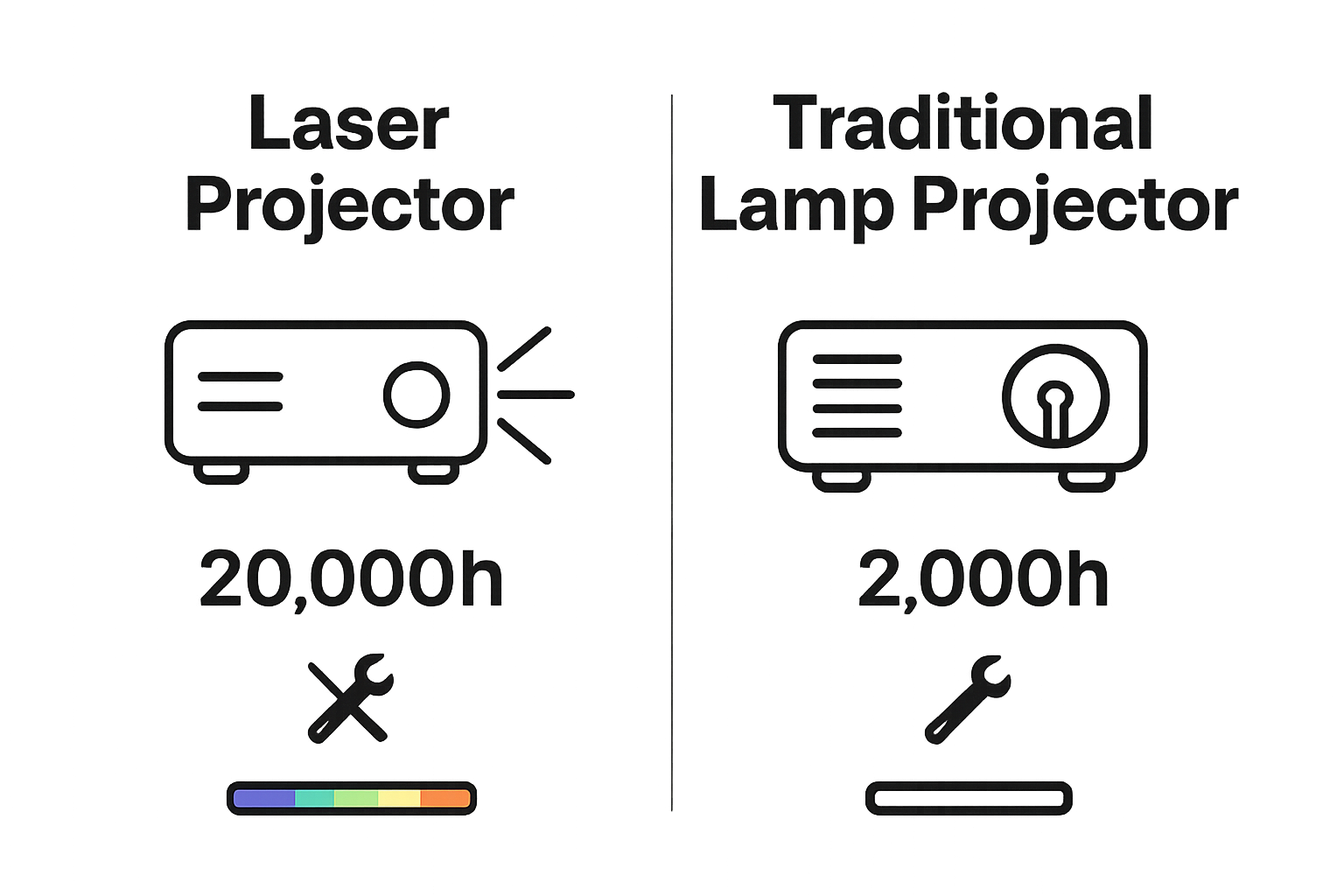 Laser Projector

20,000h

Traditional Lamp Projector

2,000h