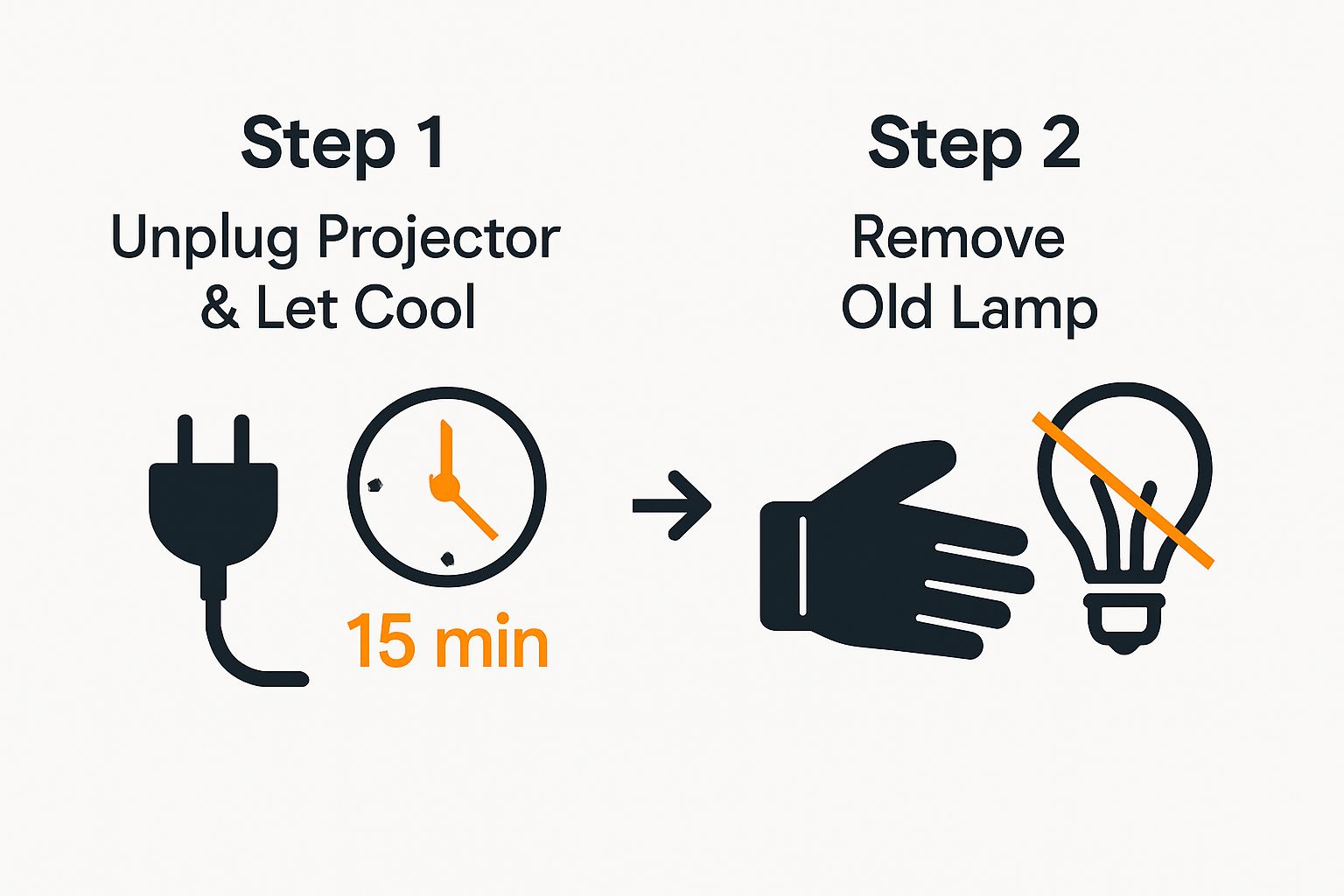 Step 1
Unplug Projector & Let Cool

15 min

Step 2
Remove Old Lamp