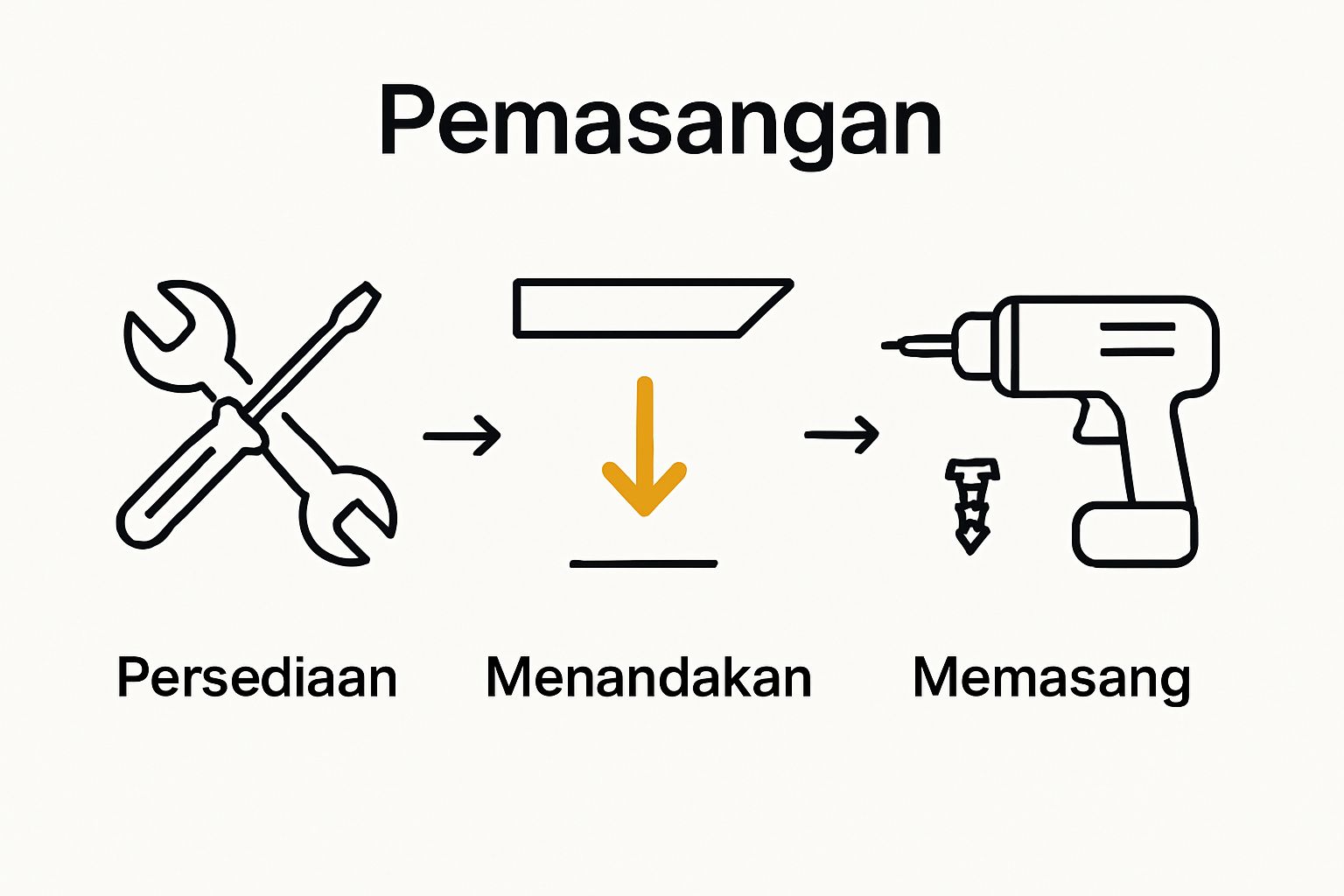 Pemasangan

Persediaan

Menandakan

Memasang