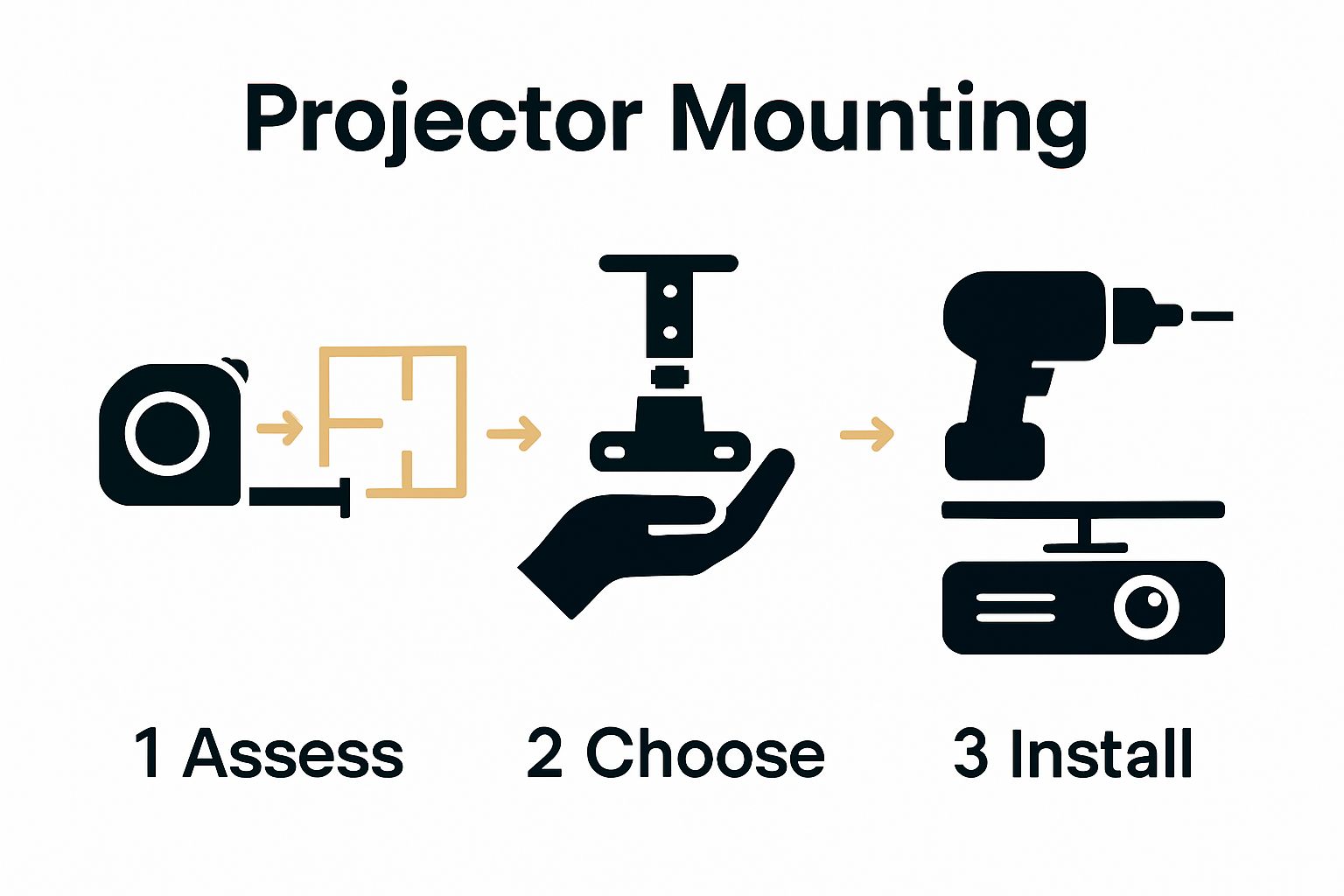 Projector Mounting

1 Assess

2 Choose

3 Install