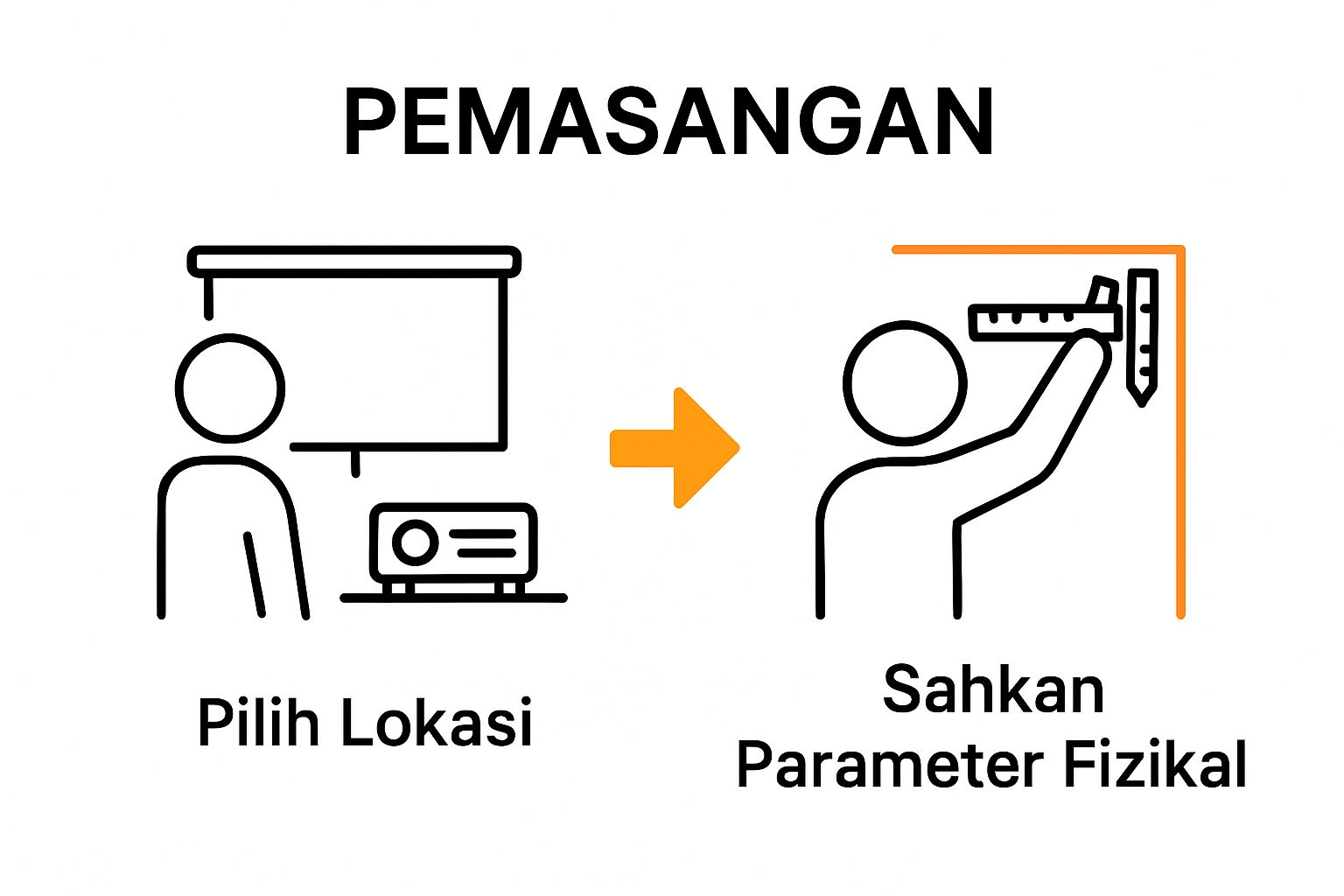 PEMASANGAN

Pilih Lokasi

Sahkan
Parameter Fizikal