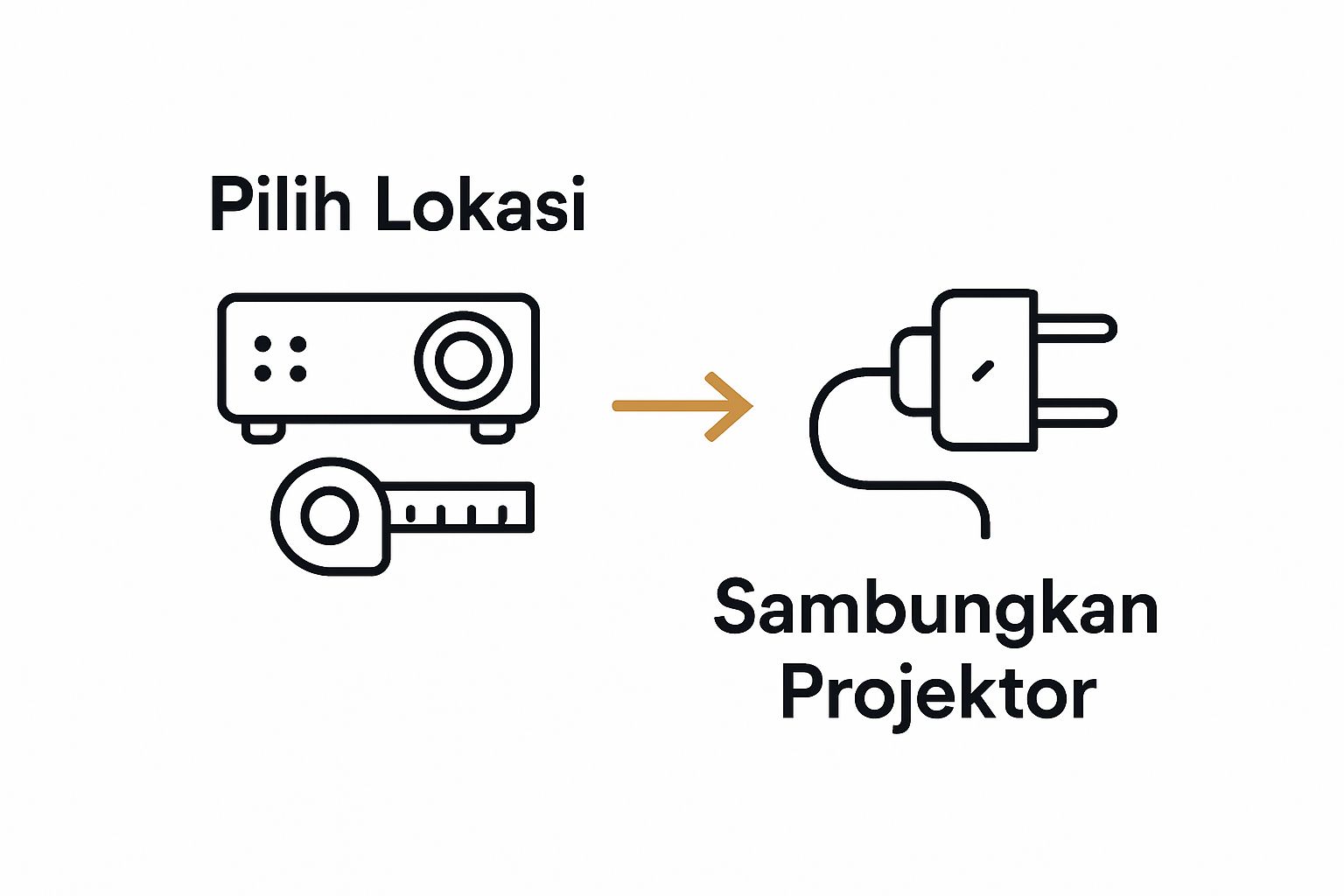 Pilih Lokasi

Sambungkan Projektor