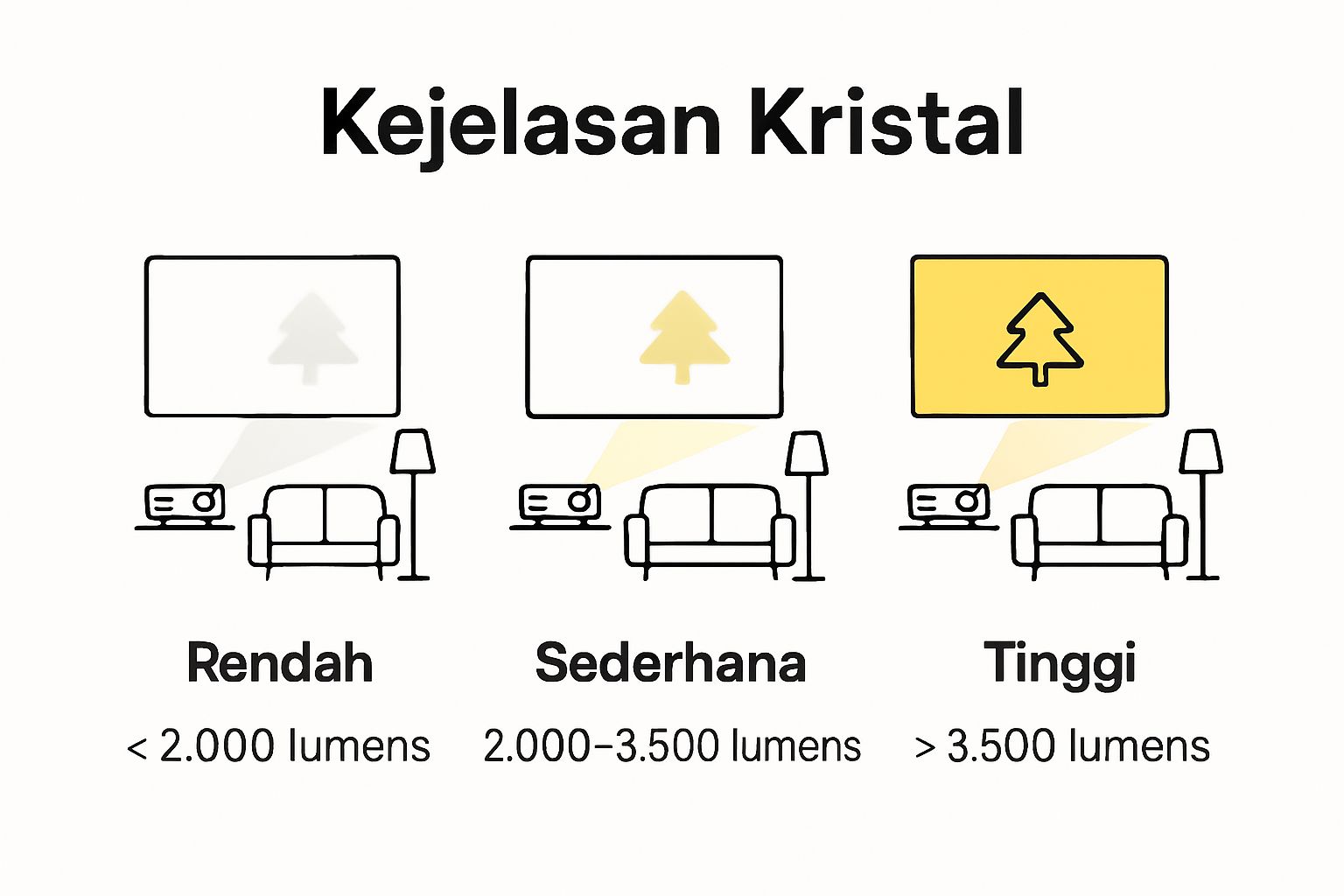 Kejelasan Kristal

Rendah
< 2.000 lumens

Sederhana
2.000–3.500 lumens

Tinggi
> 3.500 lumens