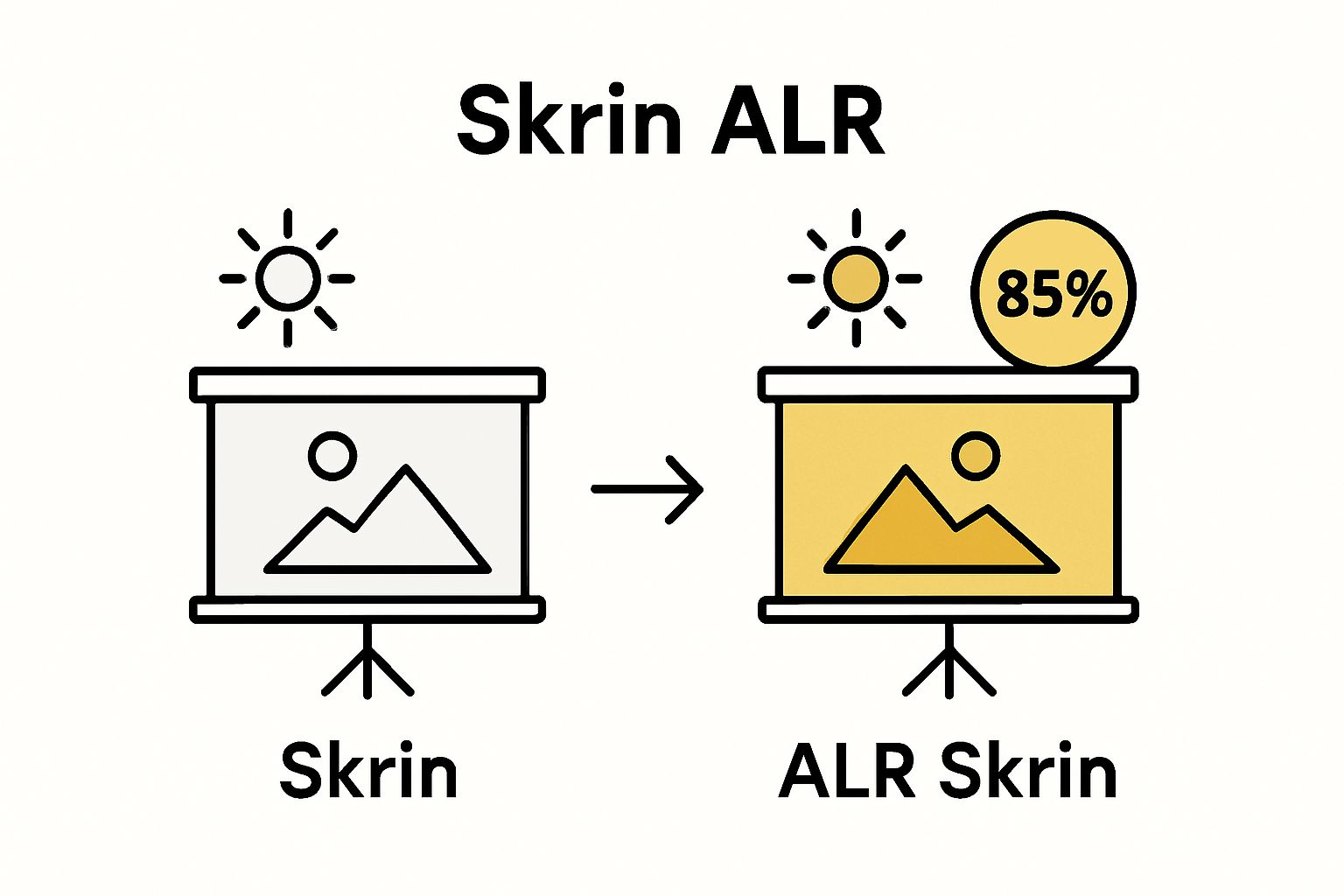 Skrin ALR

85%

Skrin

ALR Skrin