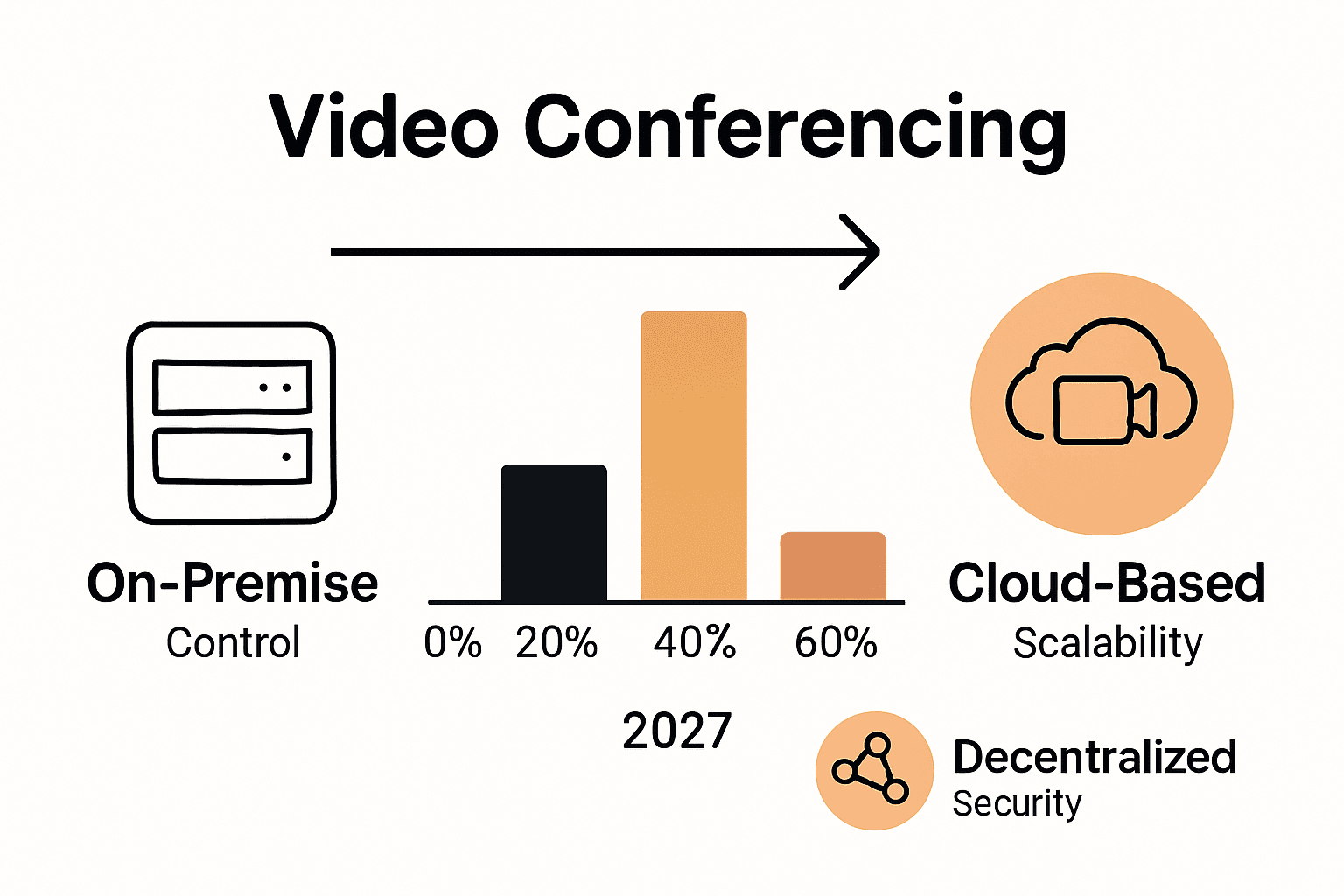 Video Conferencing

On-Premise
Control

0% 20% 40% 60%

2027

Cloud-Based
Scalability

Decentralized
Security