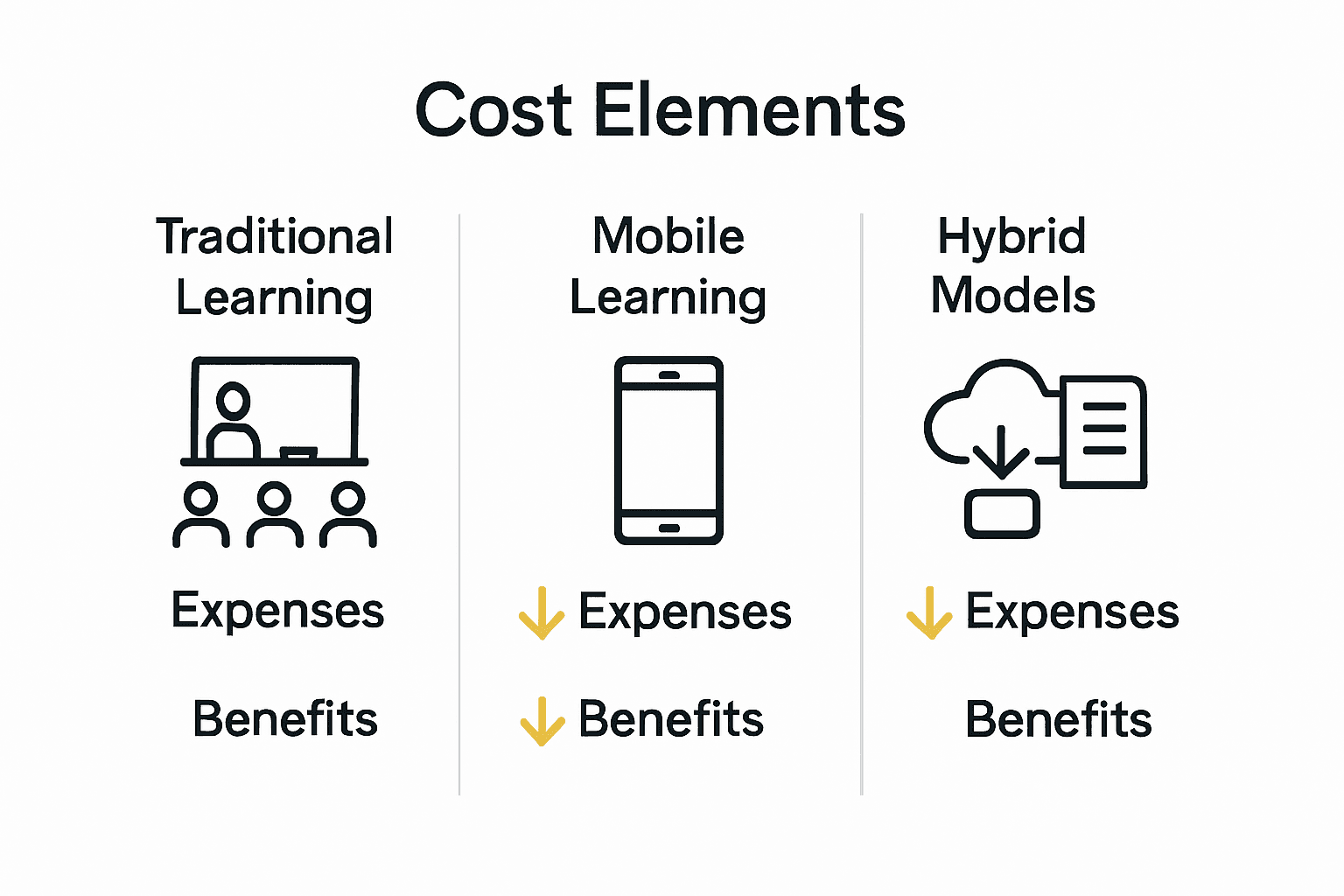 Cost Elements

Traditional Learning

Expenses

Benefits

Mobile Learning

↓ Expenses

↓ Benefits

Hybrid Models

↓ Expenses

Benefits